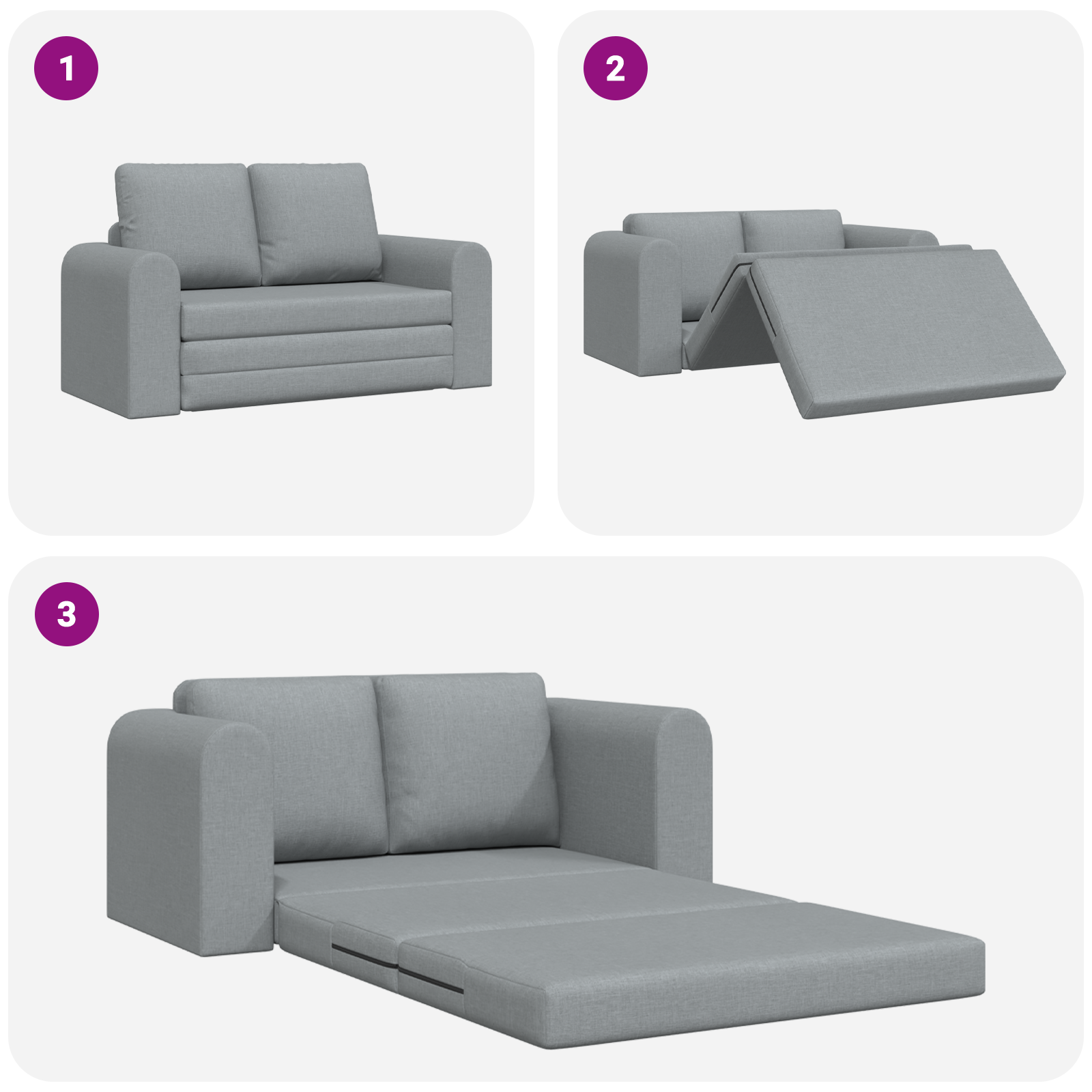 1

2

3