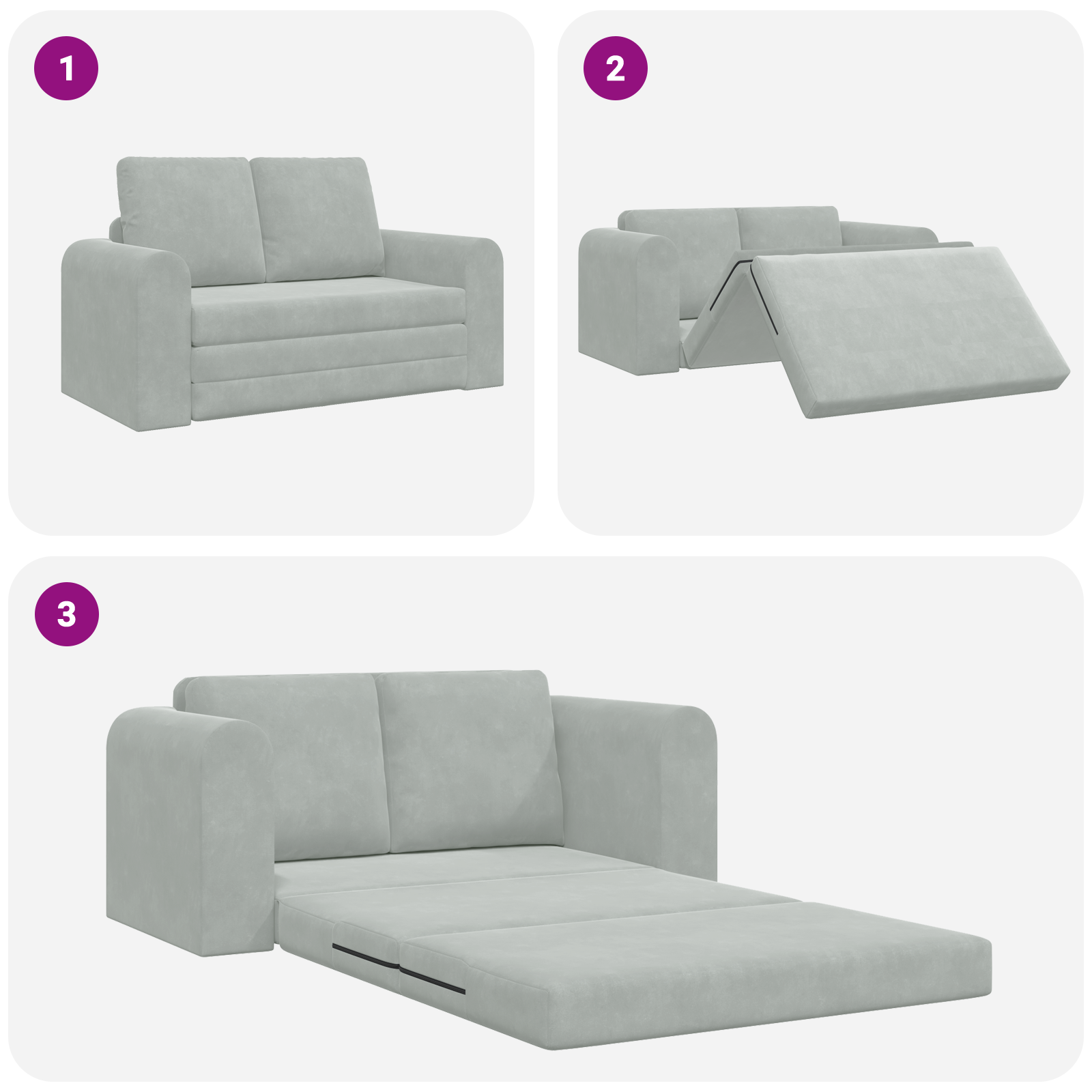 1

2

3