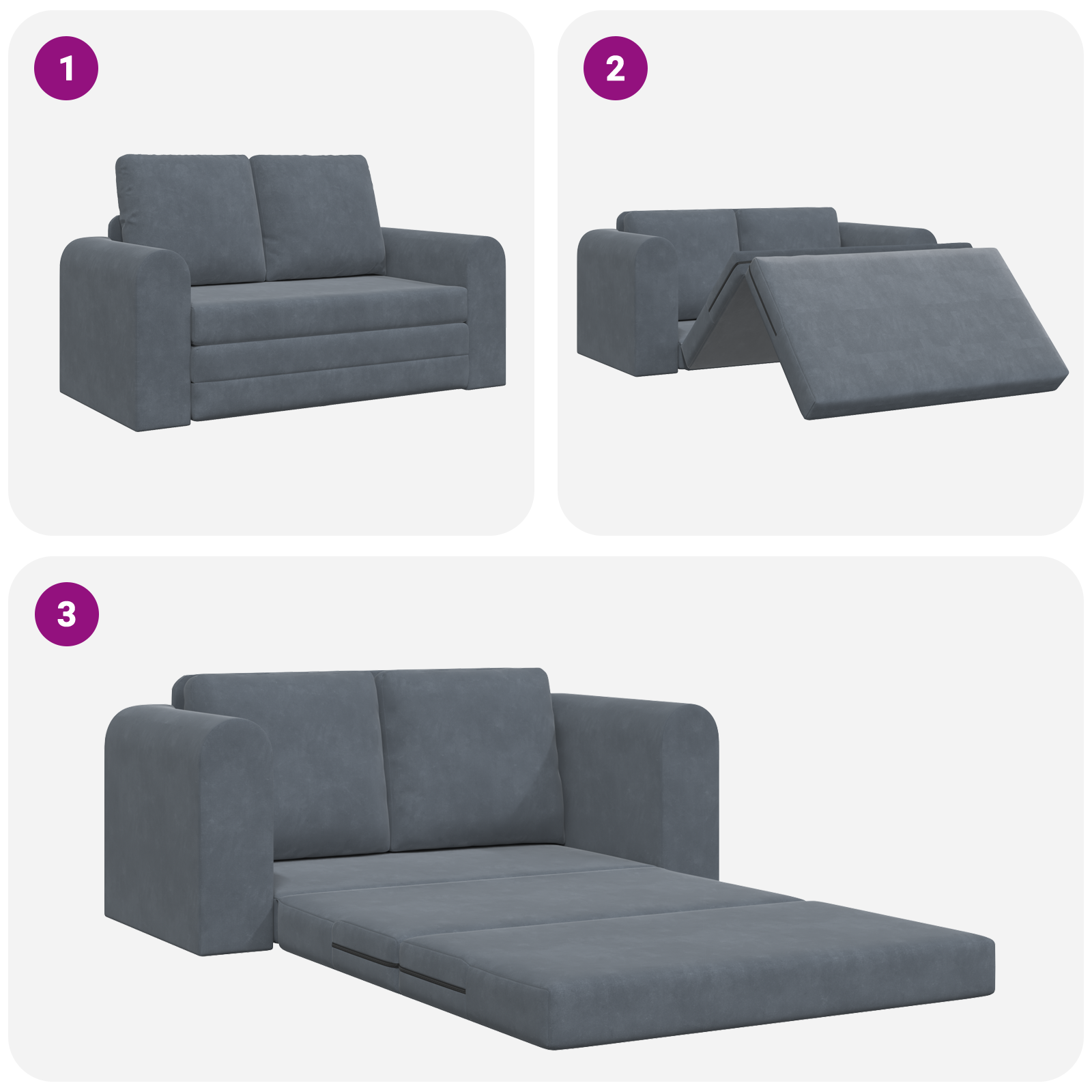 1

2

3