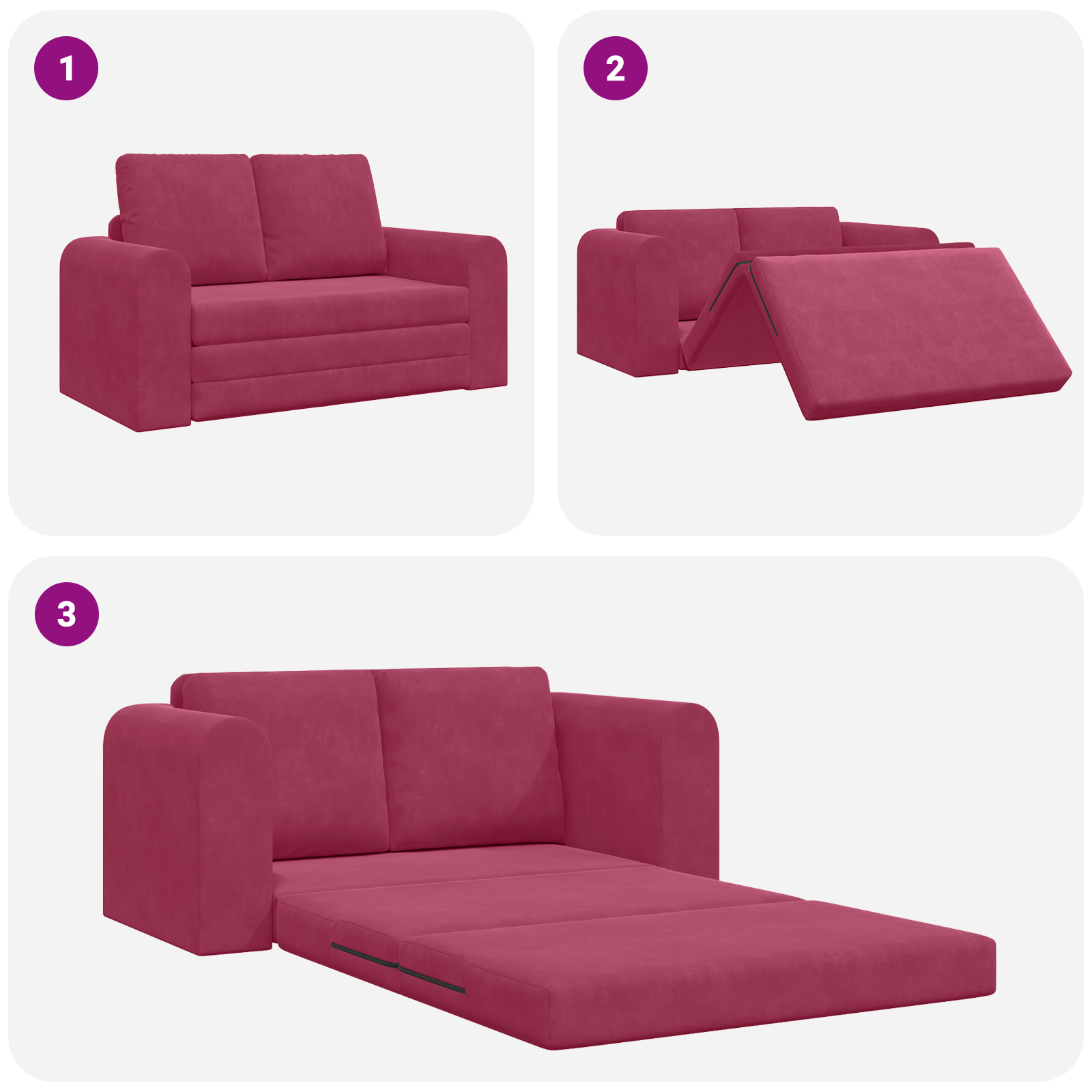 1

2

3