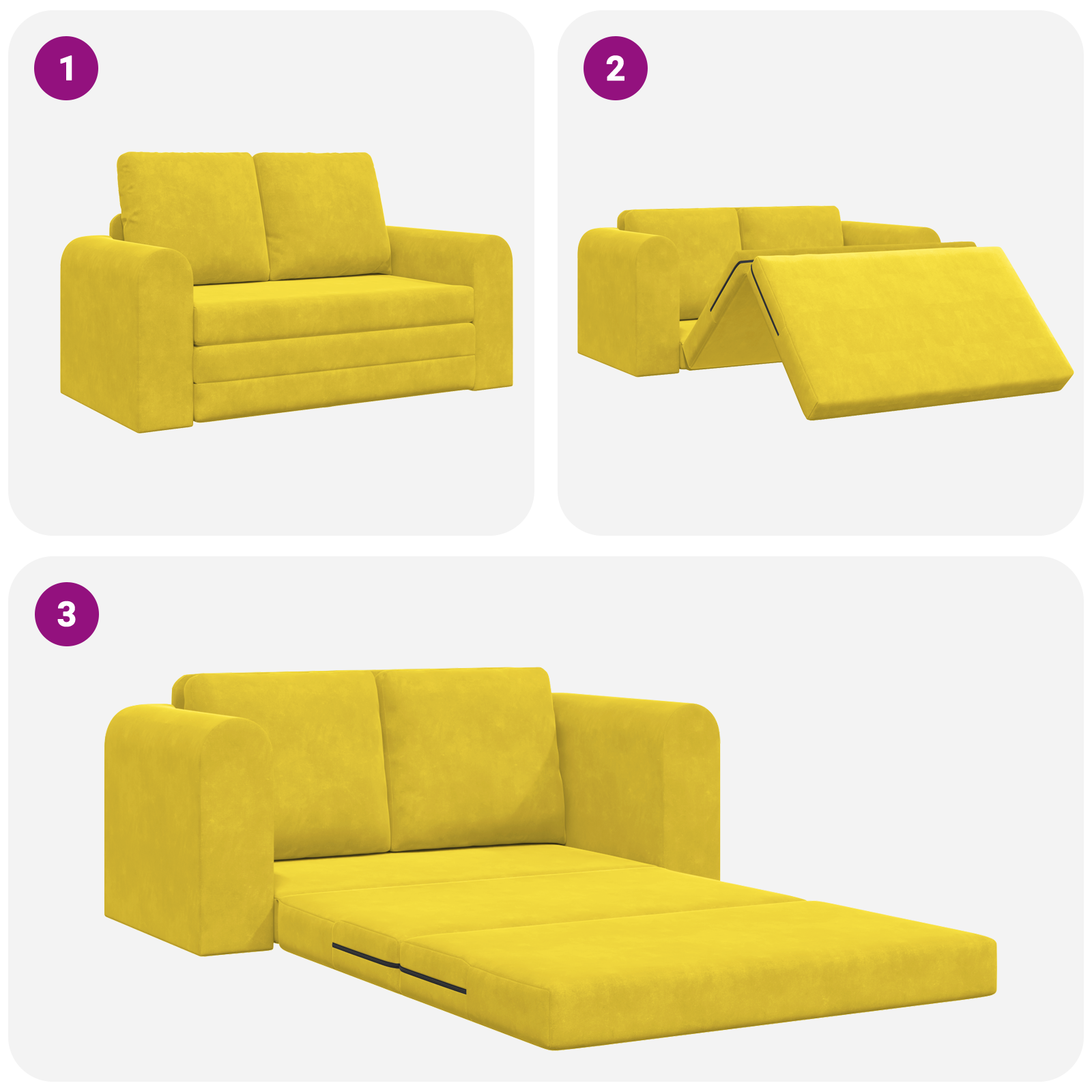 1

2

3