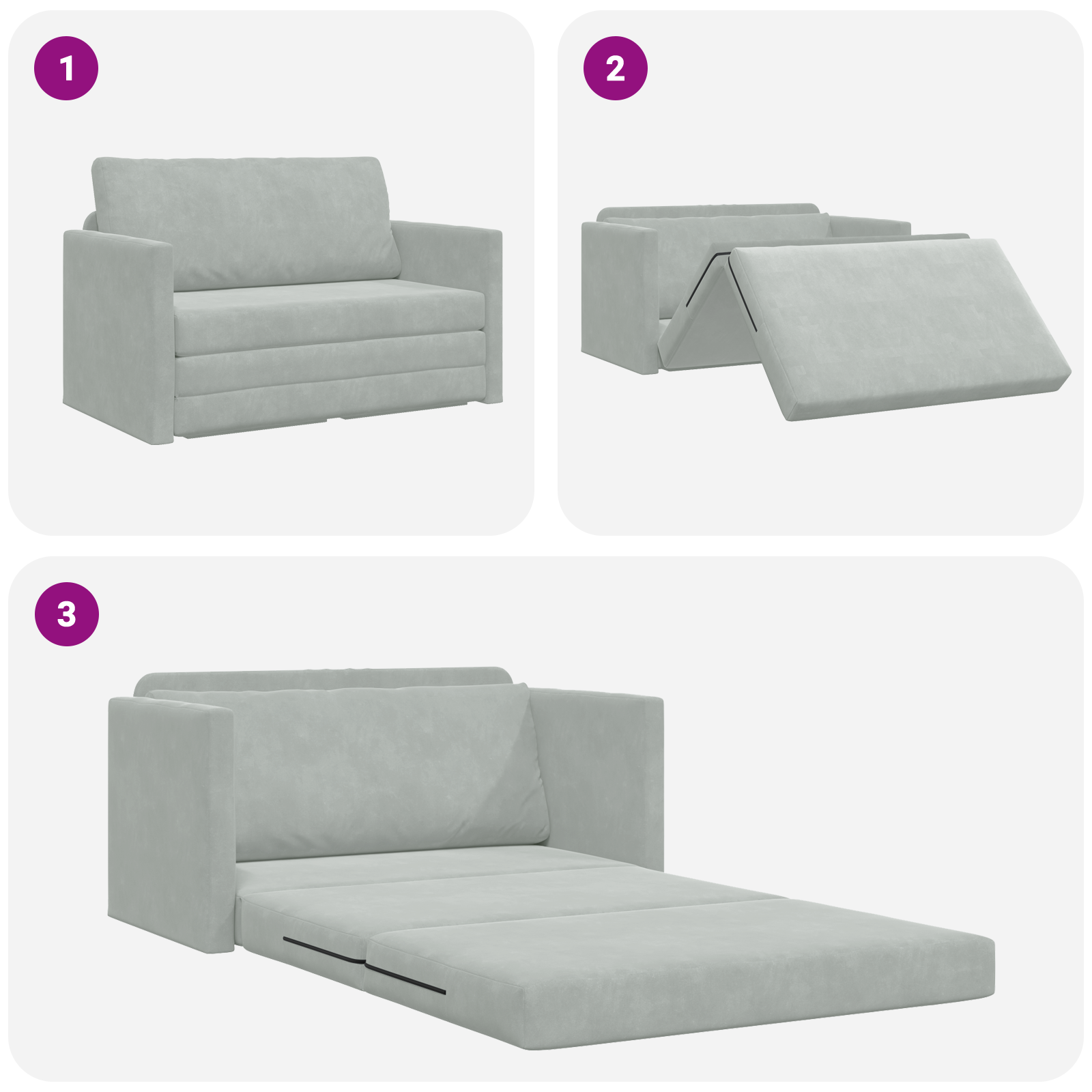 1

2

3