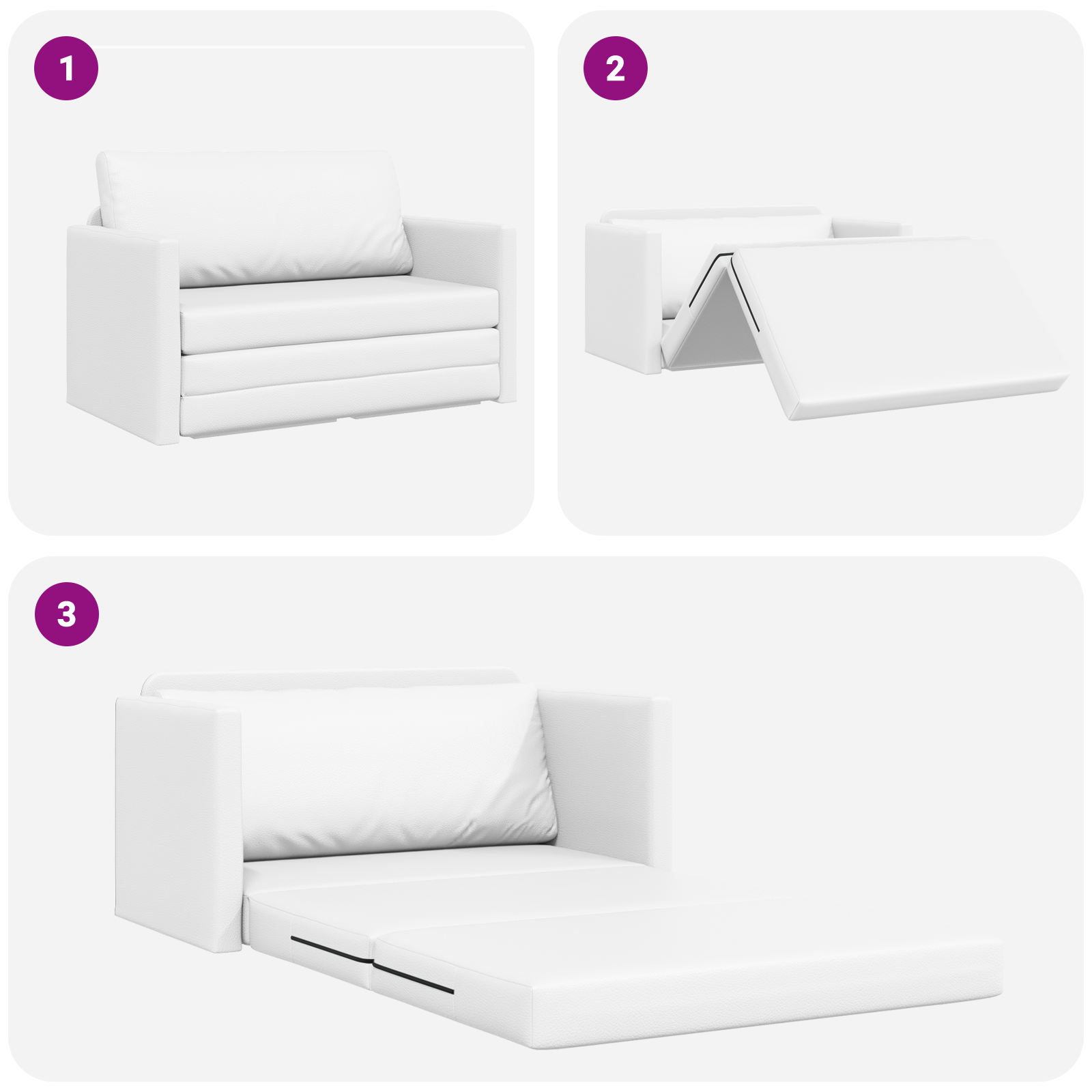 1

2

3