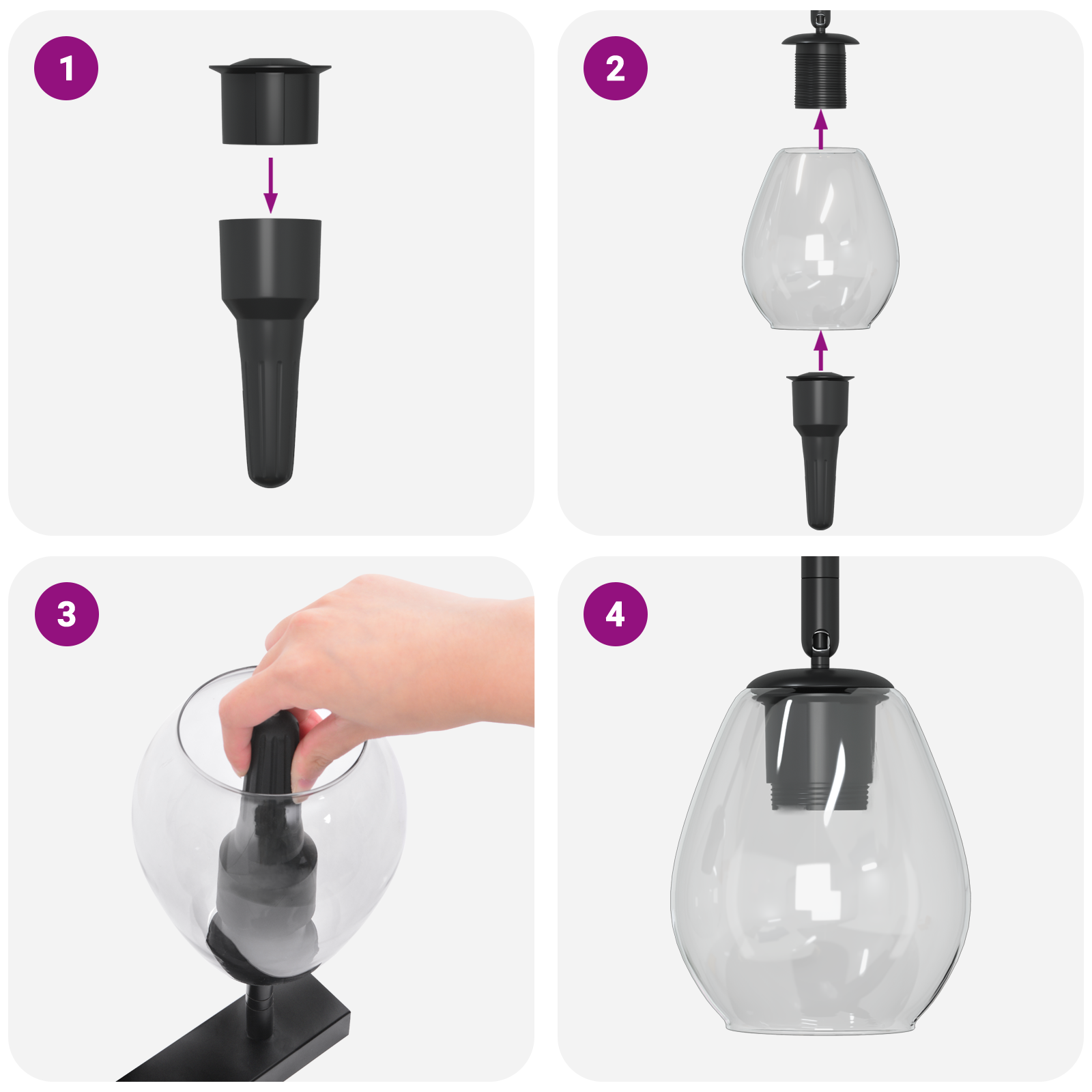 1

2

3

4