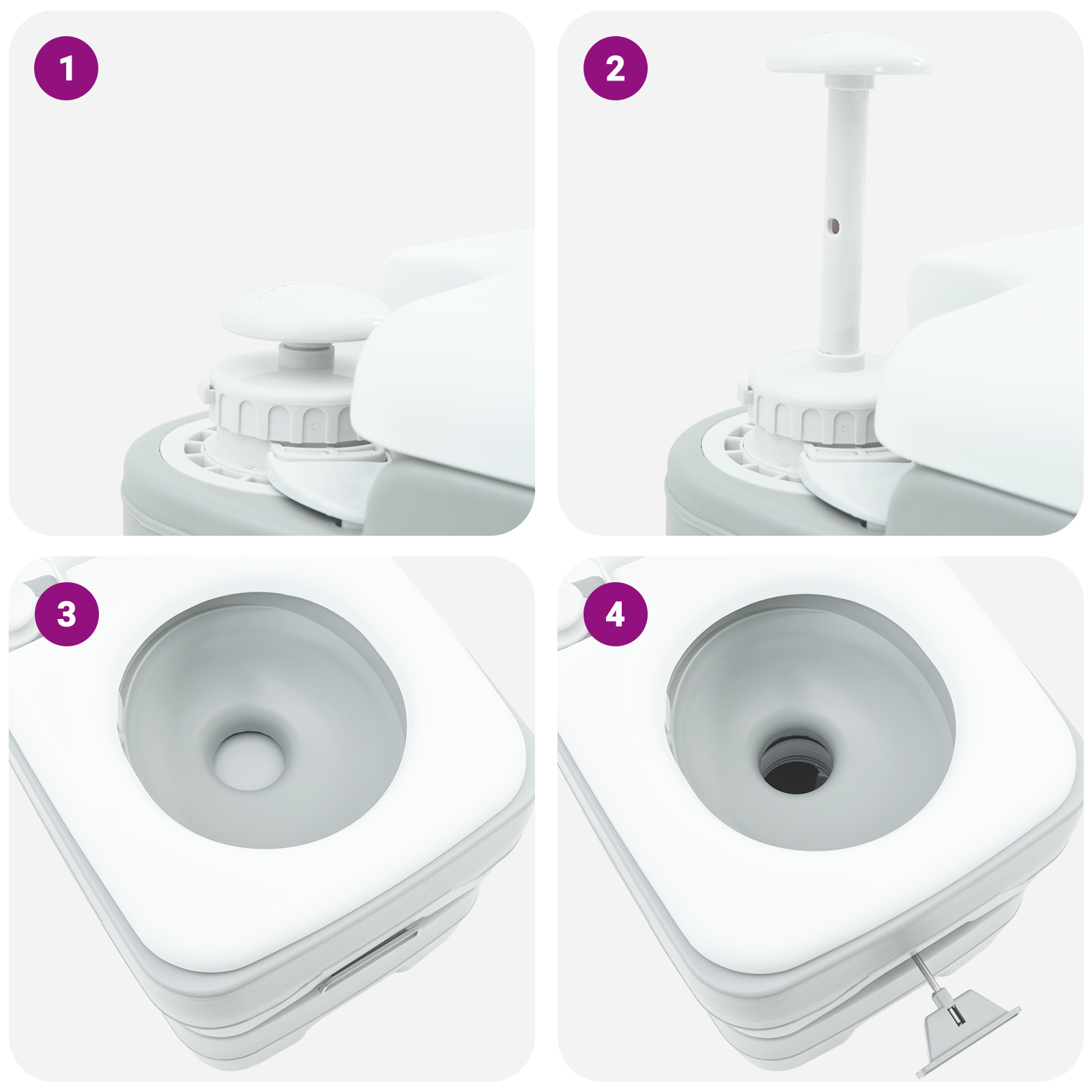 1

2

3

4