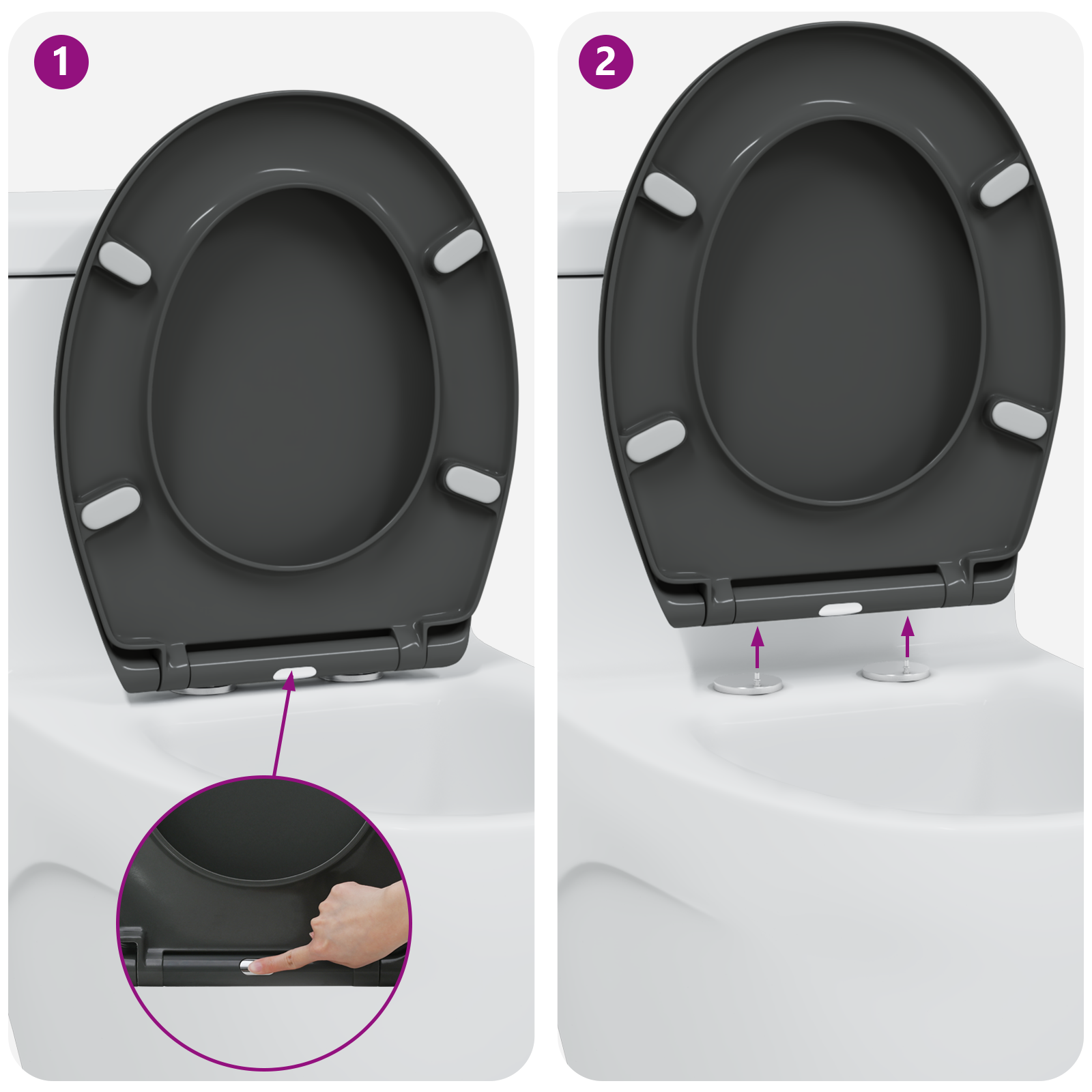 1

2