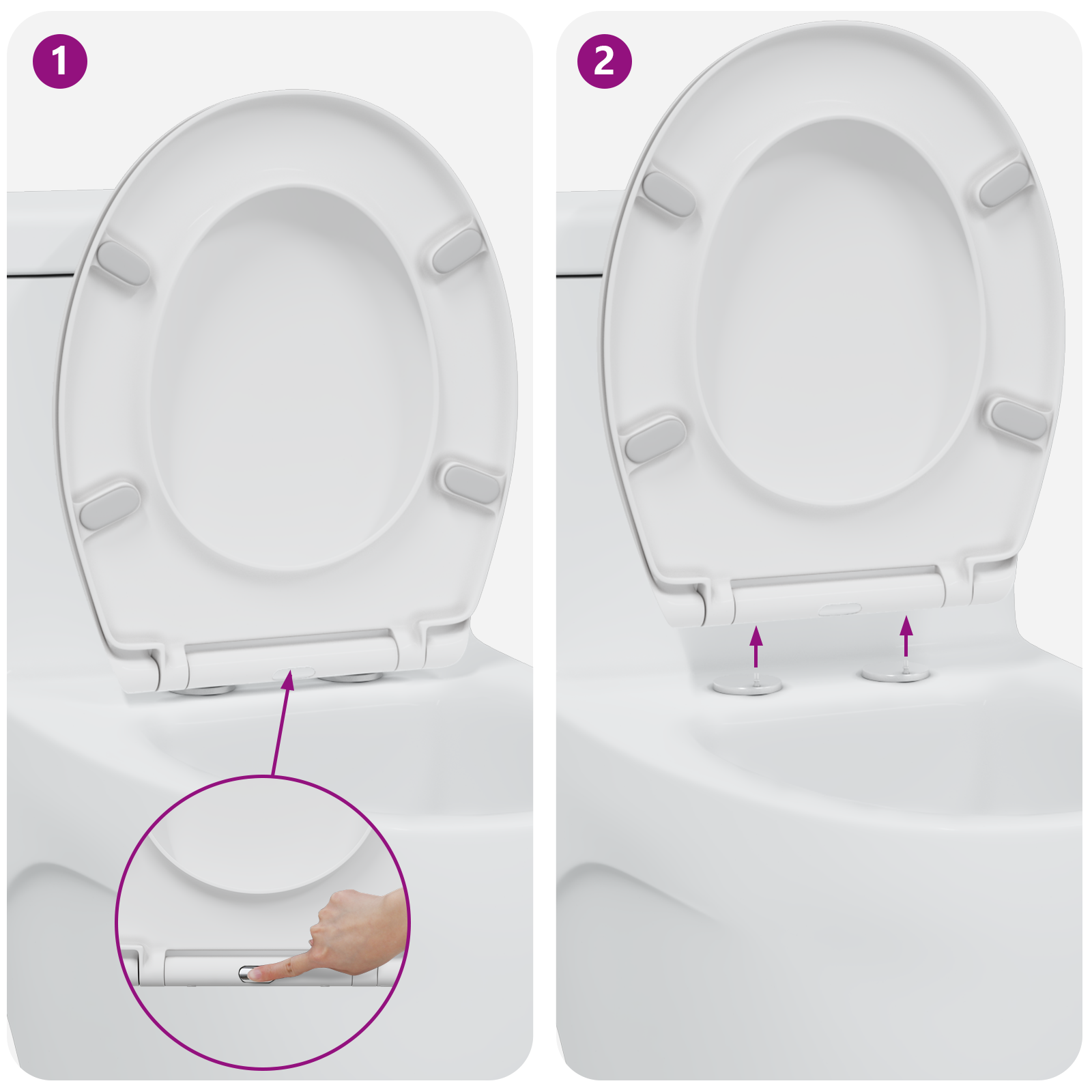 1

2