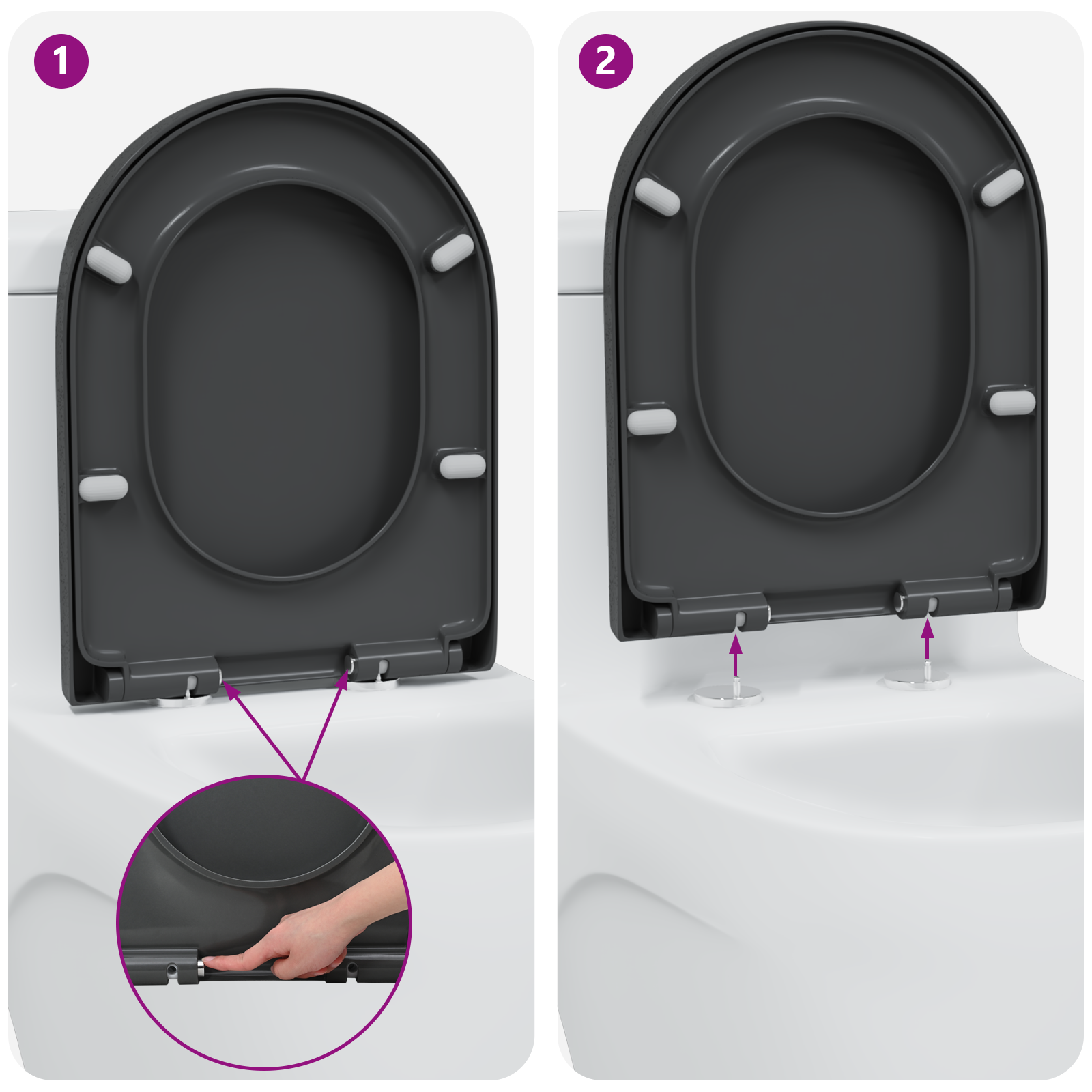 1

2