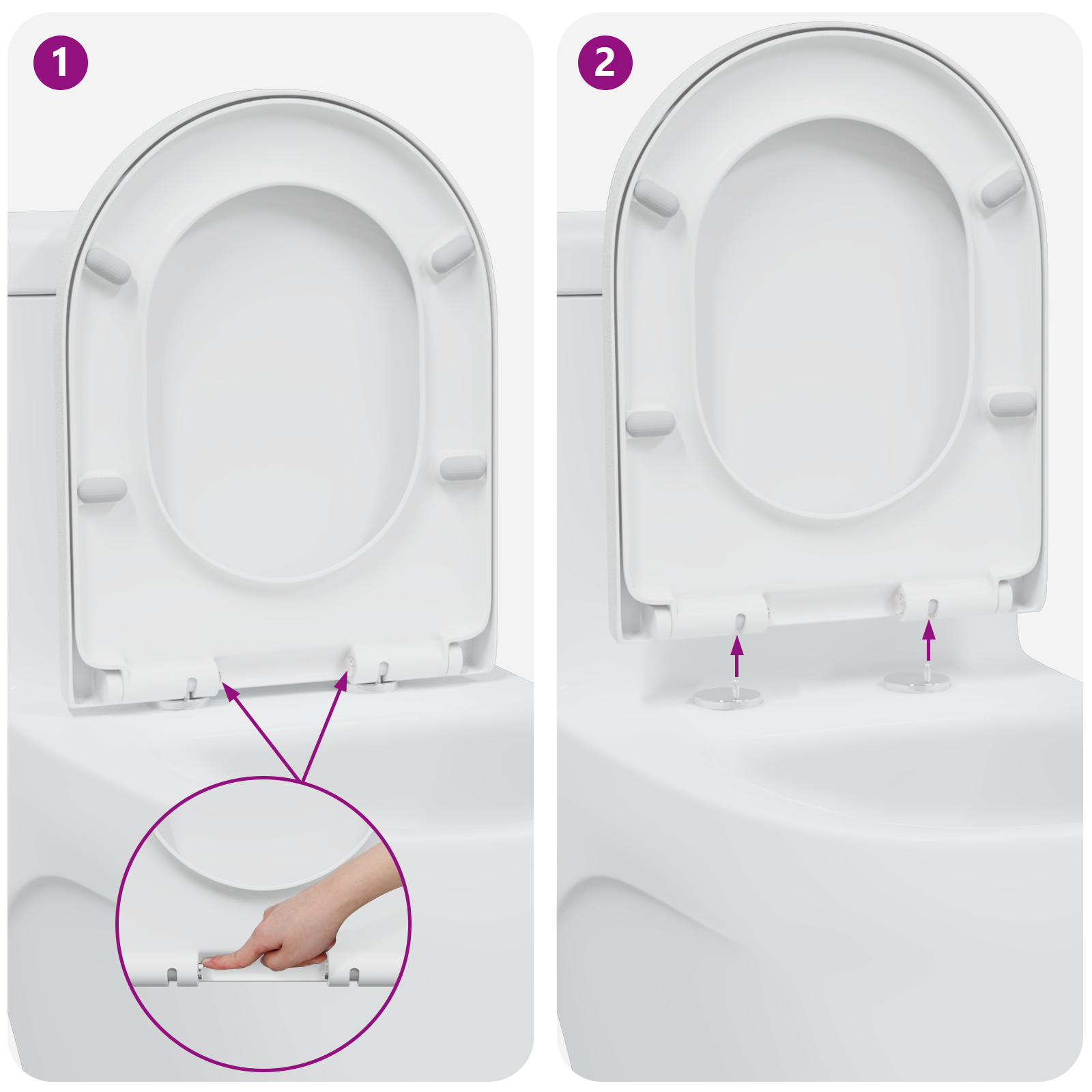 1

2