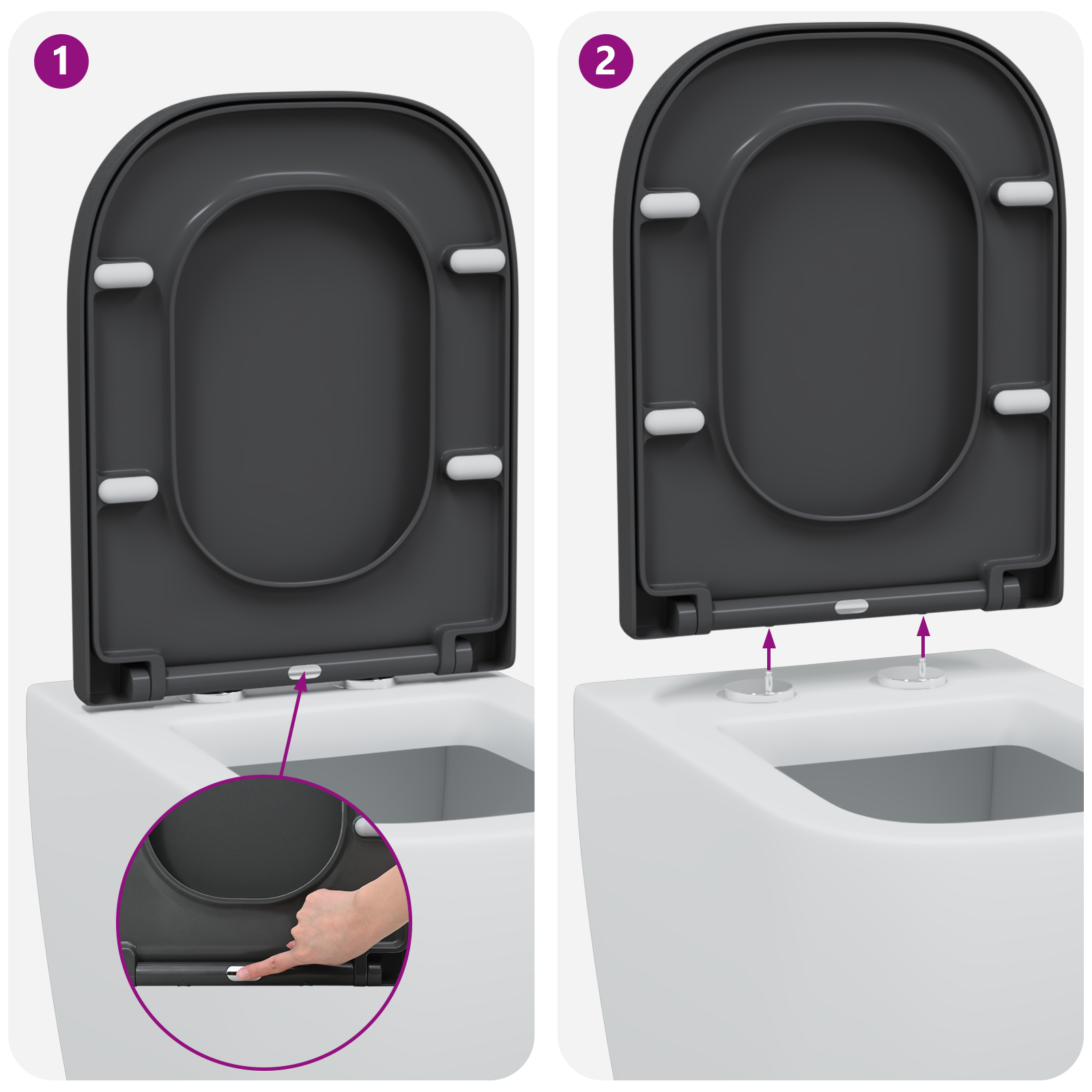 1

2