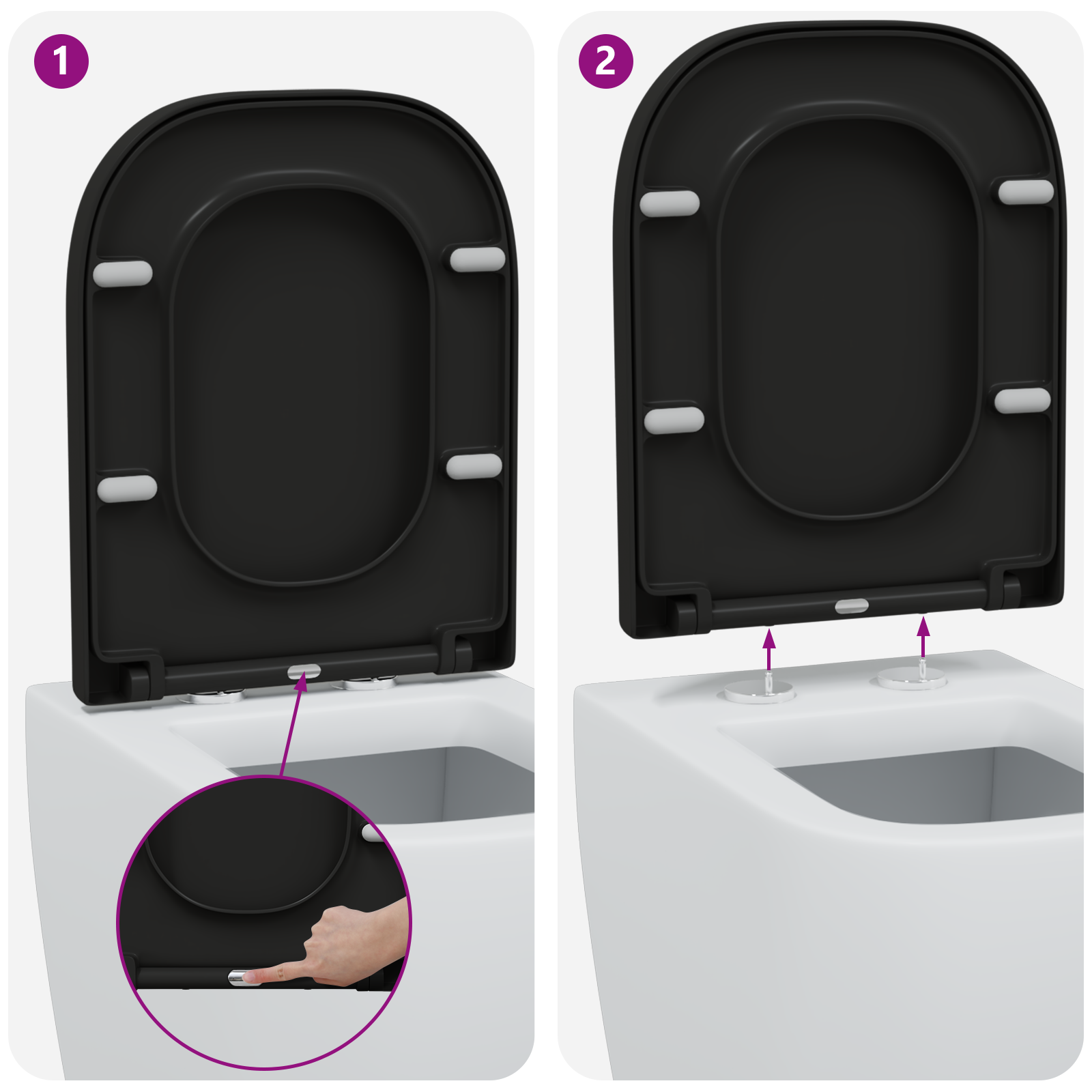 1

2