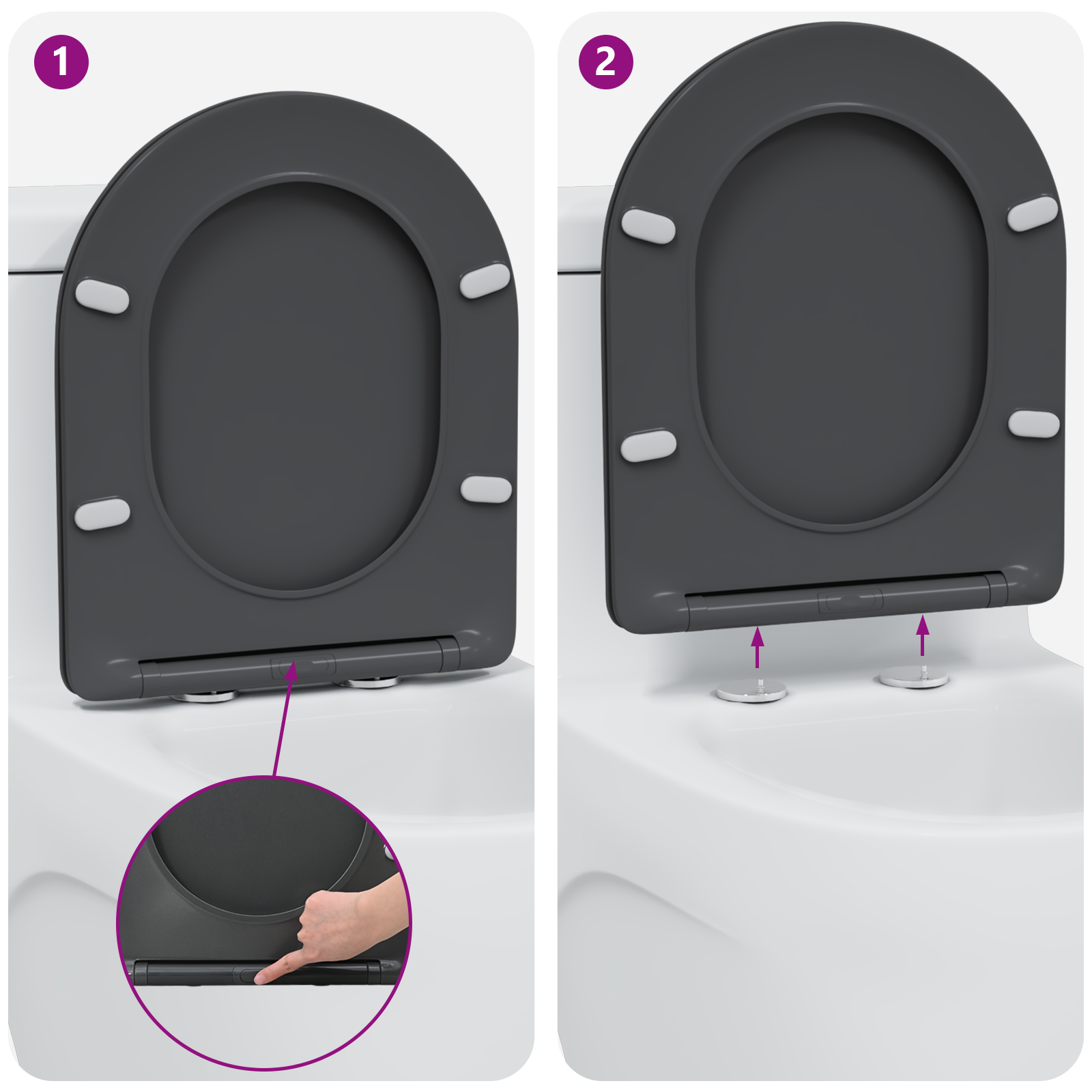 1

2