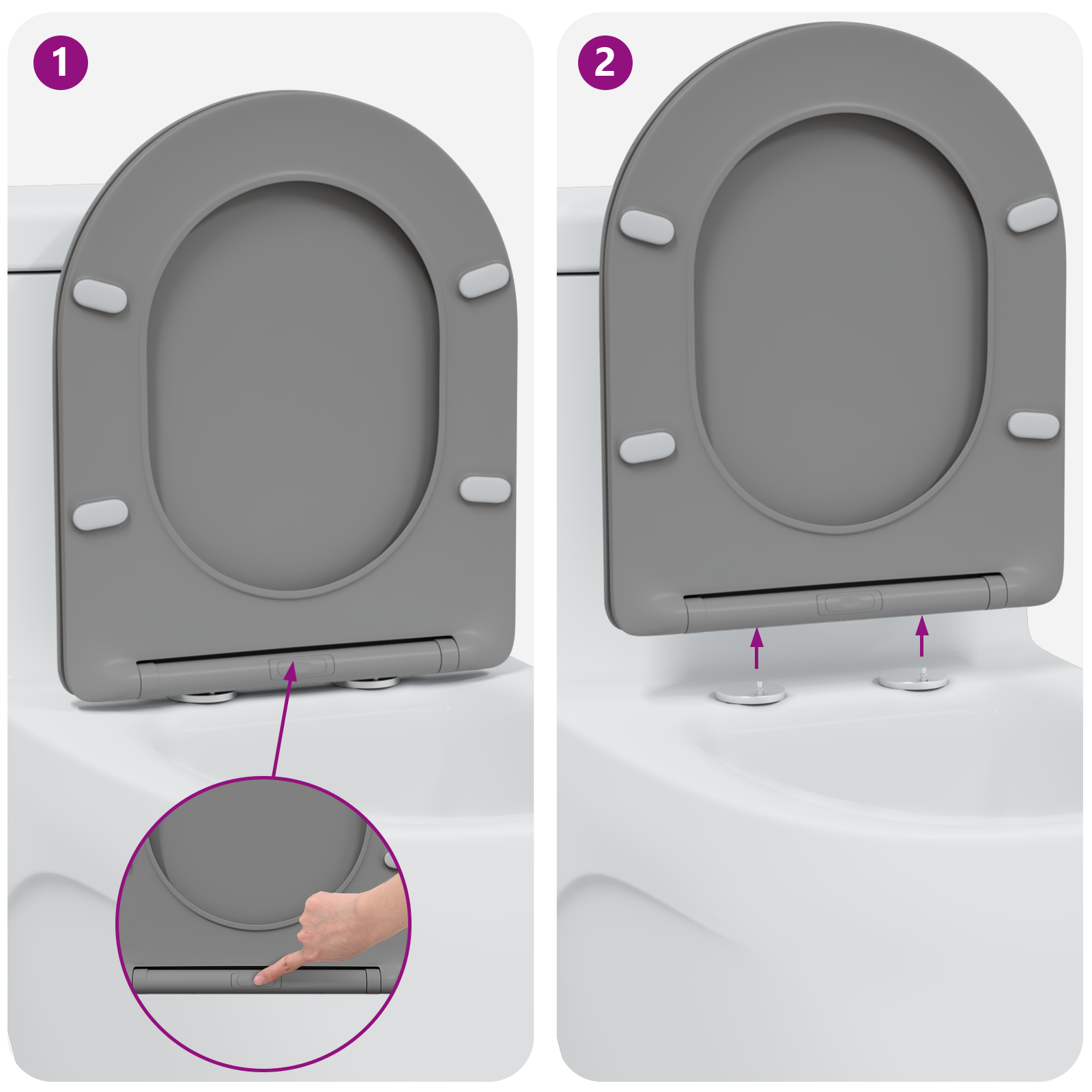 1

2