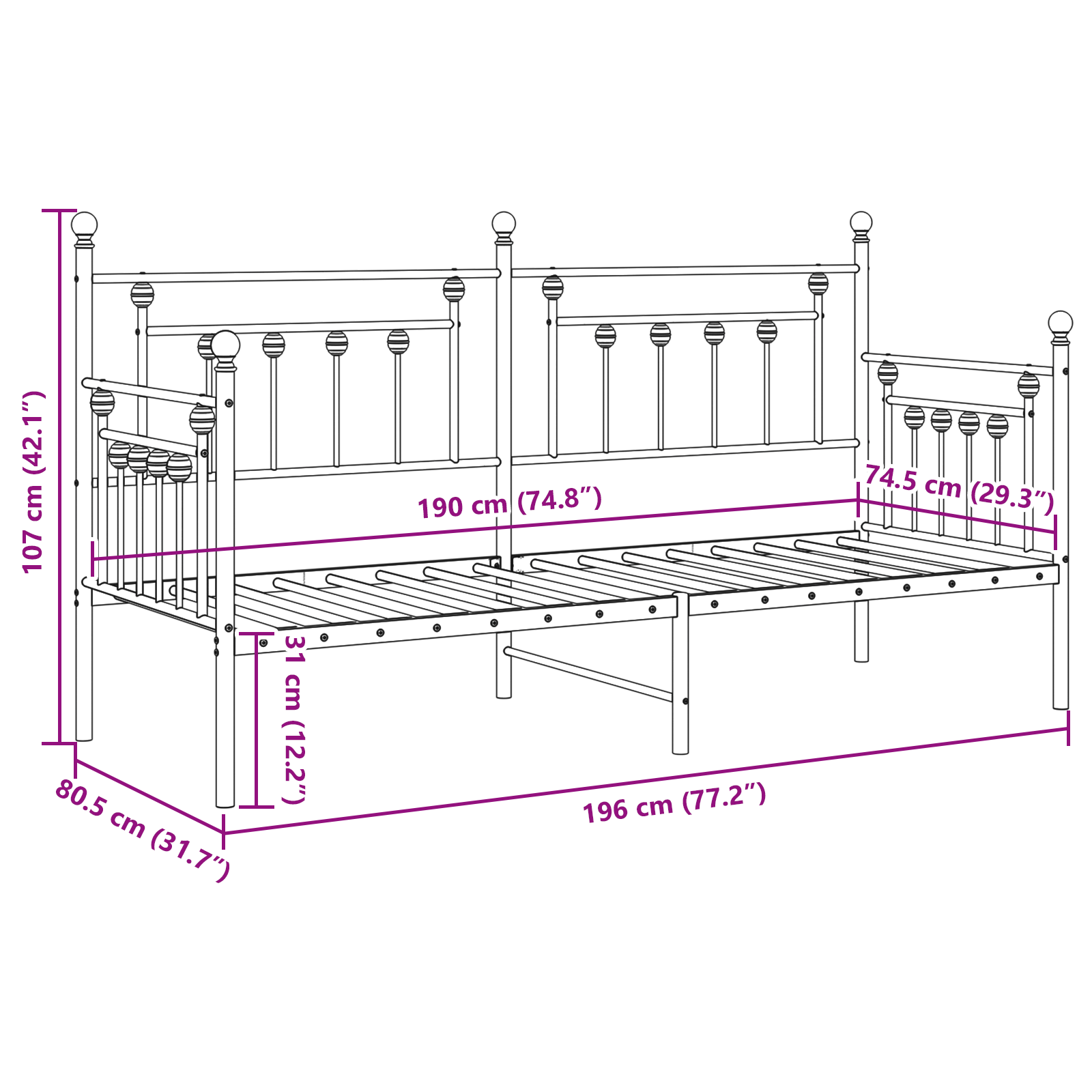 107 cm (42.1″)
190 cm (74.8″)
74.5 cm (29.3″)
31 cm (12.2″)
80.5 cm (31.7″)
196 cm (77.2″)