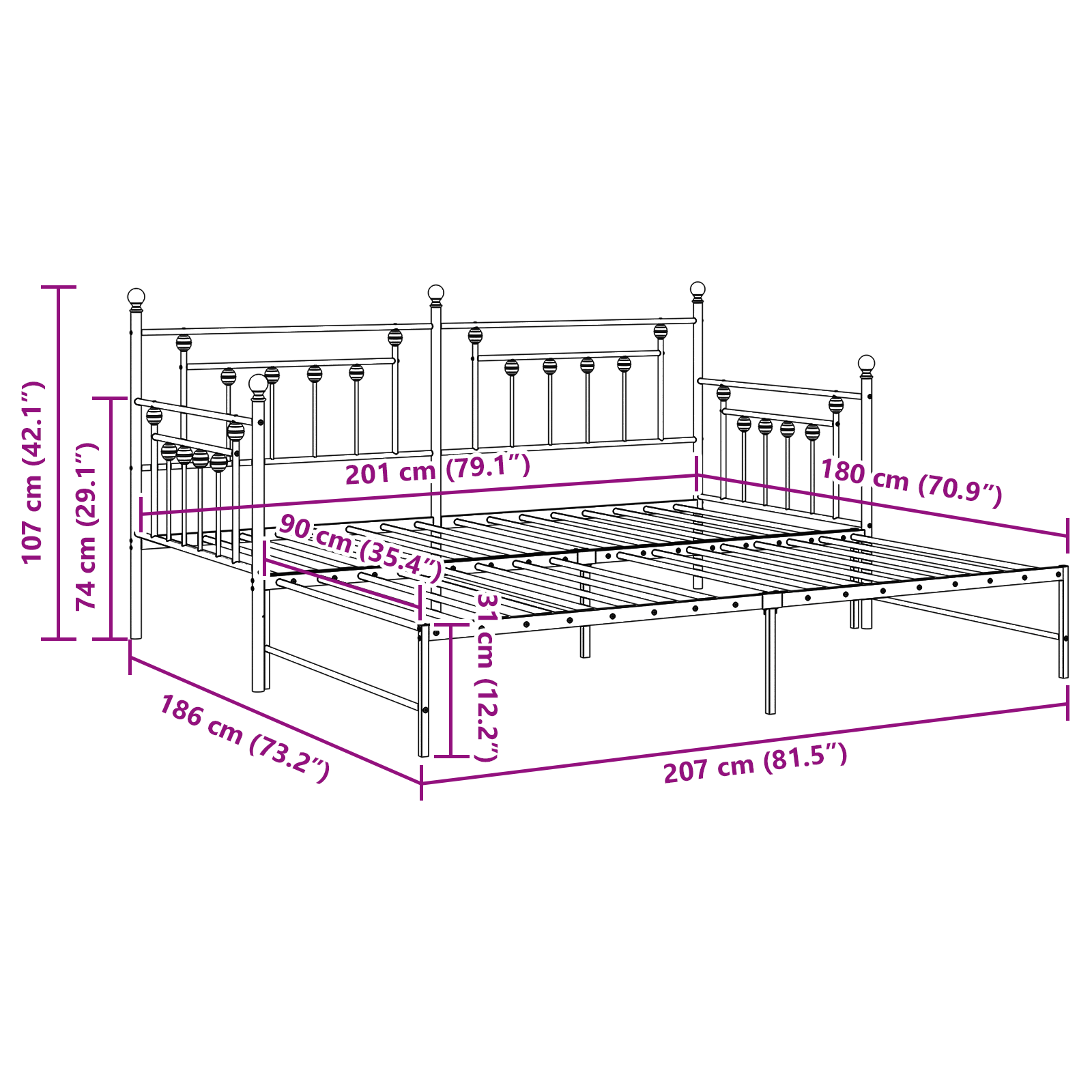 107 cm (42.1″)
74 cm (29.1″)
201 cm (79.1″)
180 cm (70.9″)
90 cm (35.4″)
31 cm (12.2″)
186 cm (73.2″)
207 cm (81.5″)