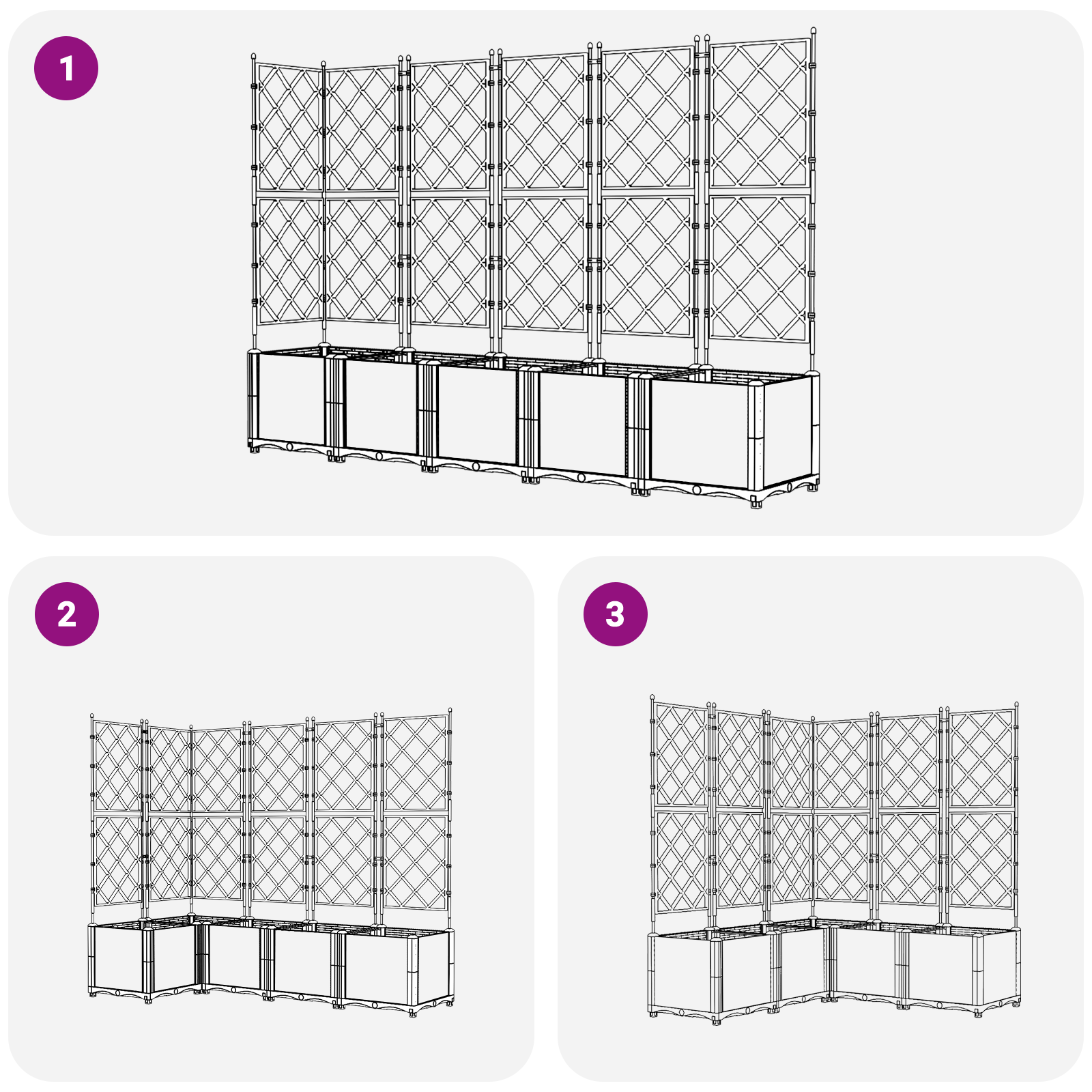 1

2

3