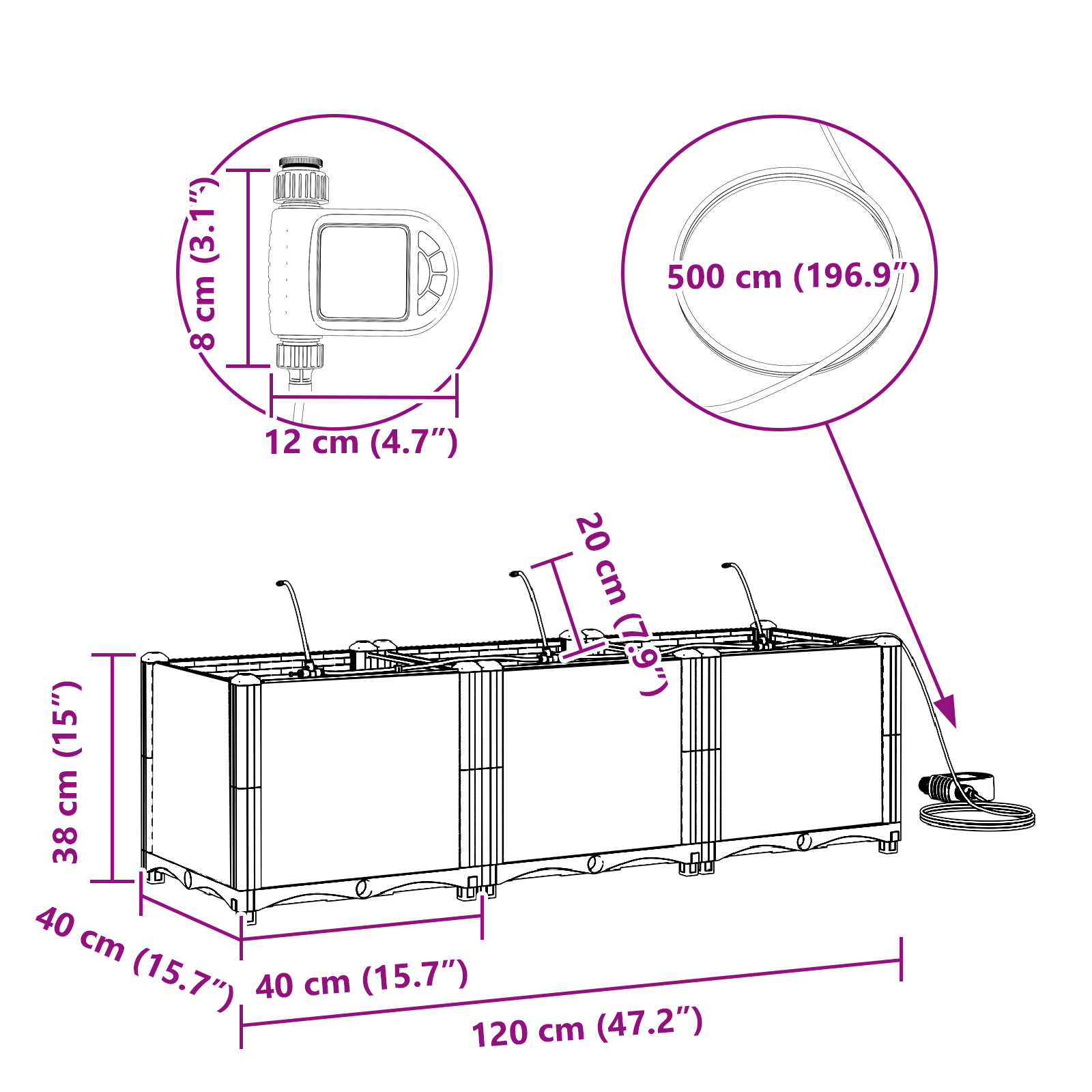 8 cm (3.1″)

12 cm (4.7″)

500 cm (196.9″)

20 cm (7.9″)

38 cm (15″)

40 cm (15.7″)

40 cm (15.7″)

120 cm (47.2″)