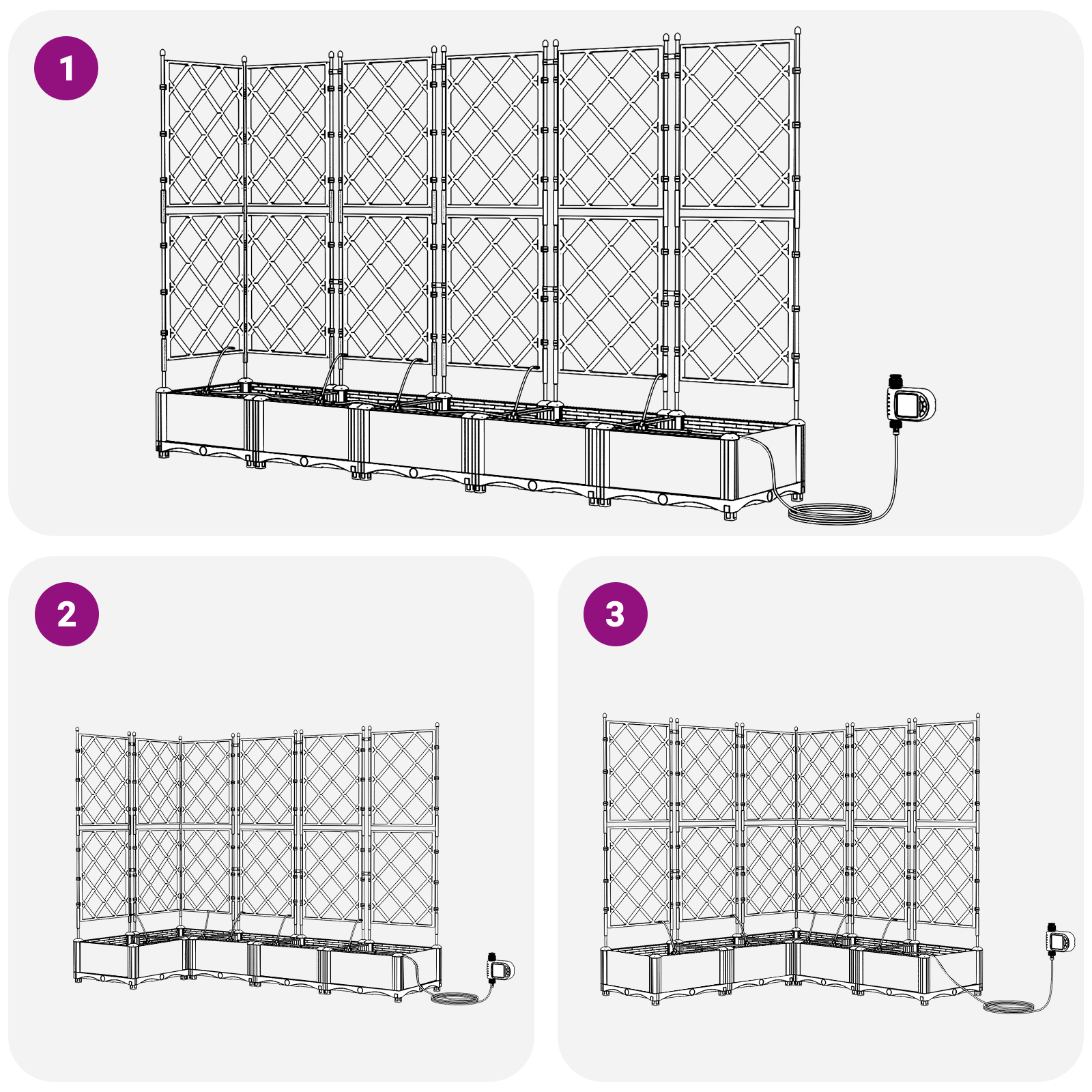 1

2

3