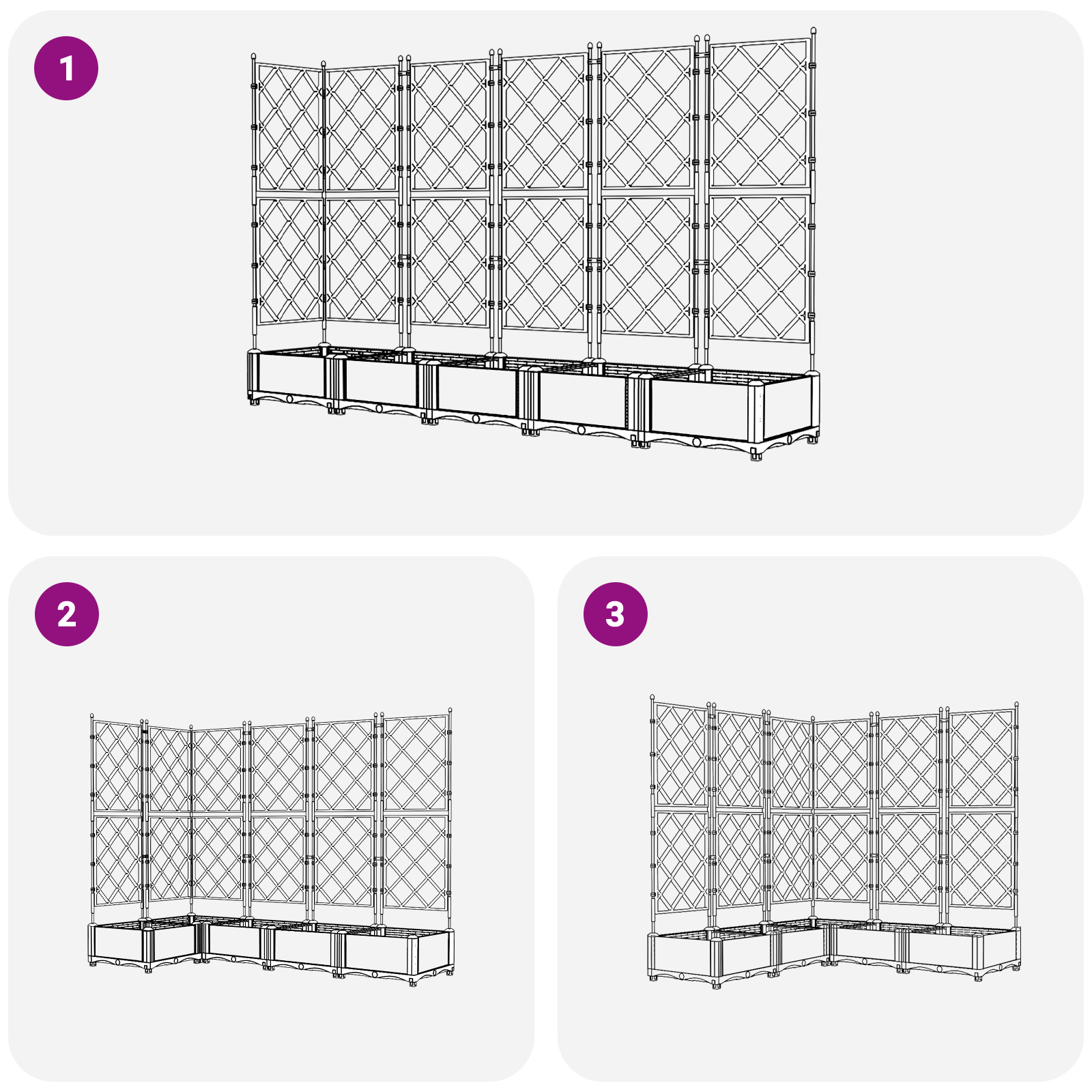 1

2

3