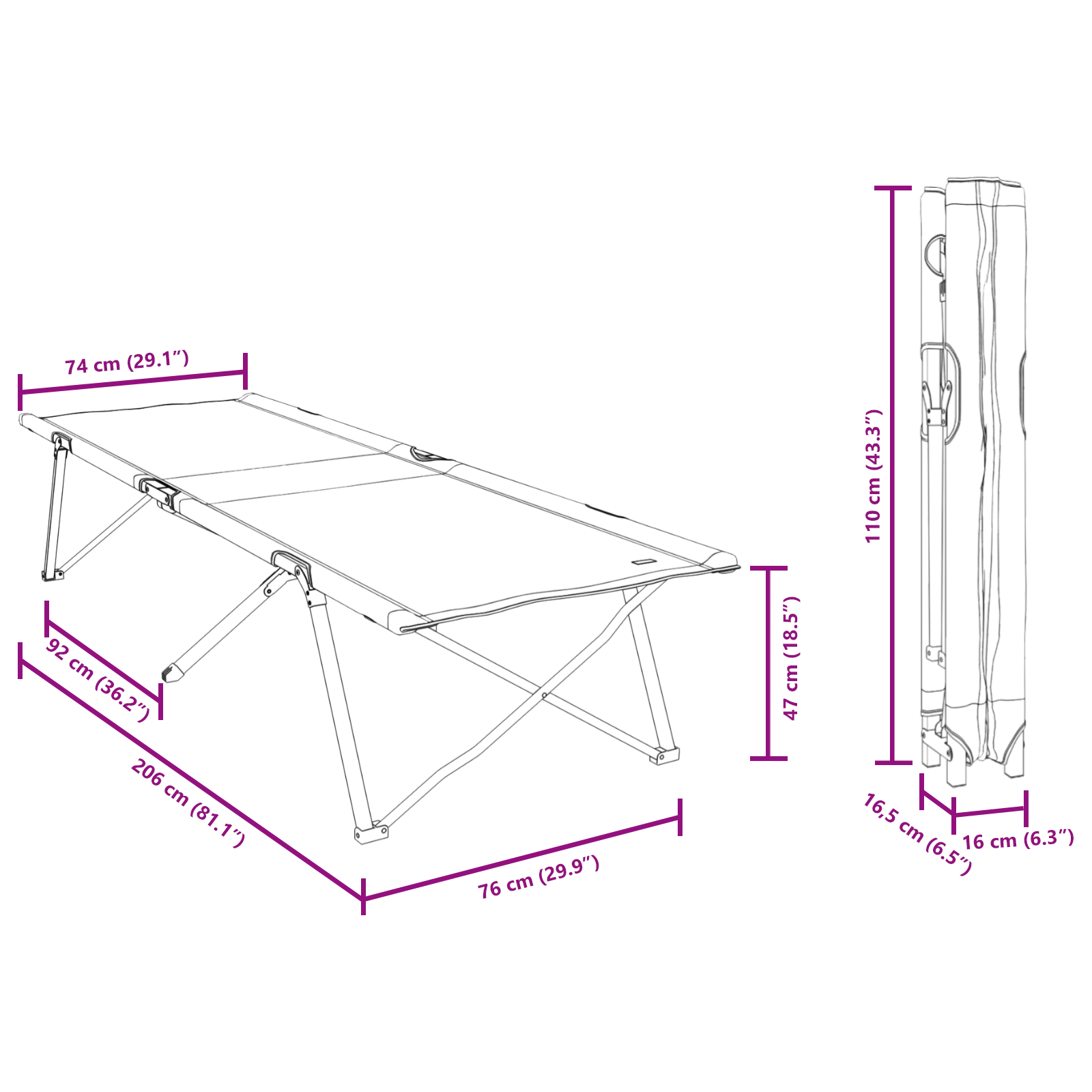 74 cm (29.1″)

92 cm (36.2″)

206 cm (81.1″)

76 cm (29.9″)

47 cm (18.5″)

110 cm (43.3″)

16,5 cm (6.5″)

16 cm (6.3″)