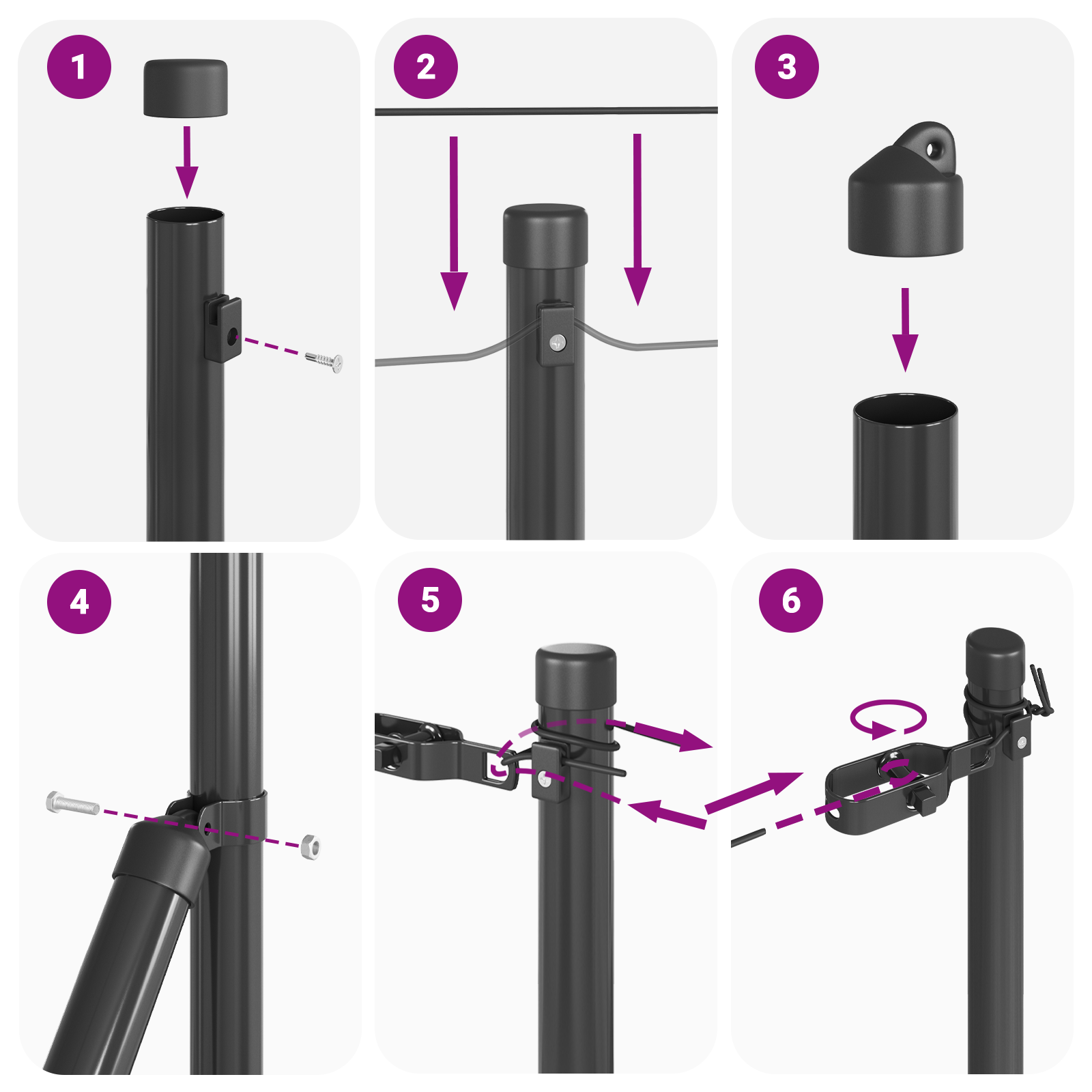 1

2

3

4

5

6