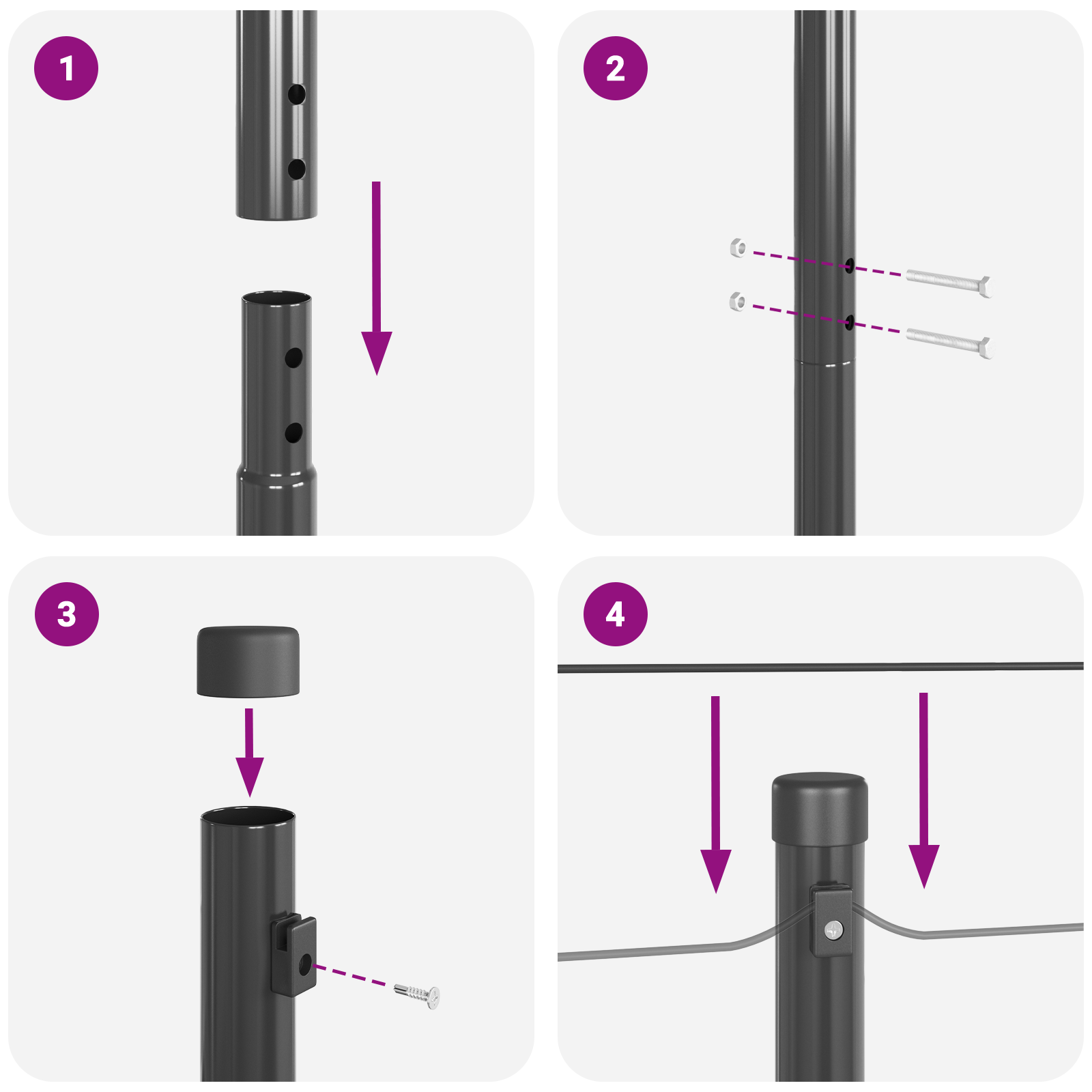 1

2

3

4