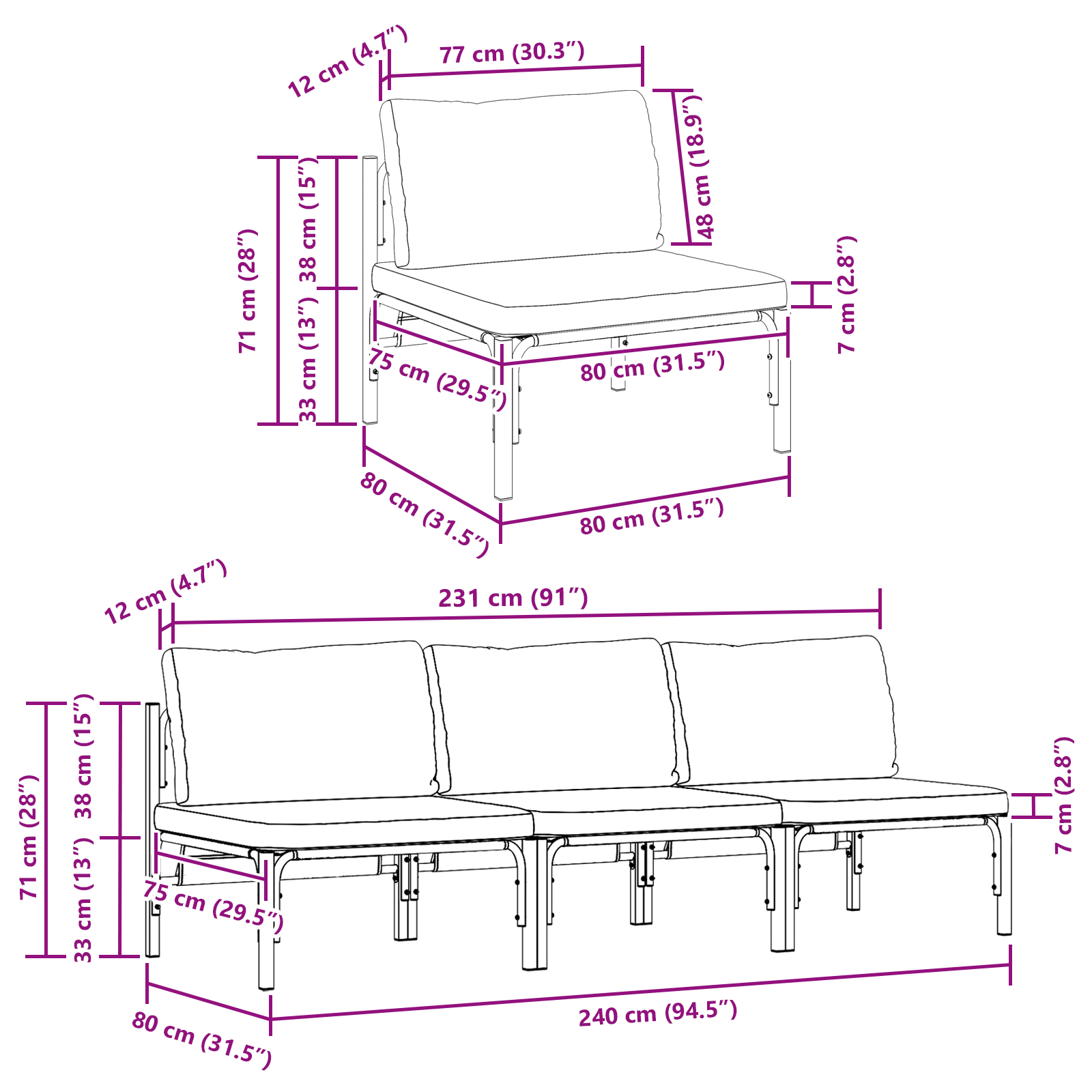 12 cm (4.7″)
77 cm (30.3″)
48 cm (18.9″)
71 cm (28″)
38 cm (15″)
33 cm (13″)
7 cm (2.8″)
75 cm (29.5″)
80 cm (31.5″)
80 cm (31.5″)
80 cm (31.5″)

12 cm (4.7″)
231 cm (91″)
71 cm (28″)
38 cm (15″)
33 cm (13″)
7 cm (2.8″)
75 cm (29.5″)
80 cm (31.5″)
240 cm (94.5″)