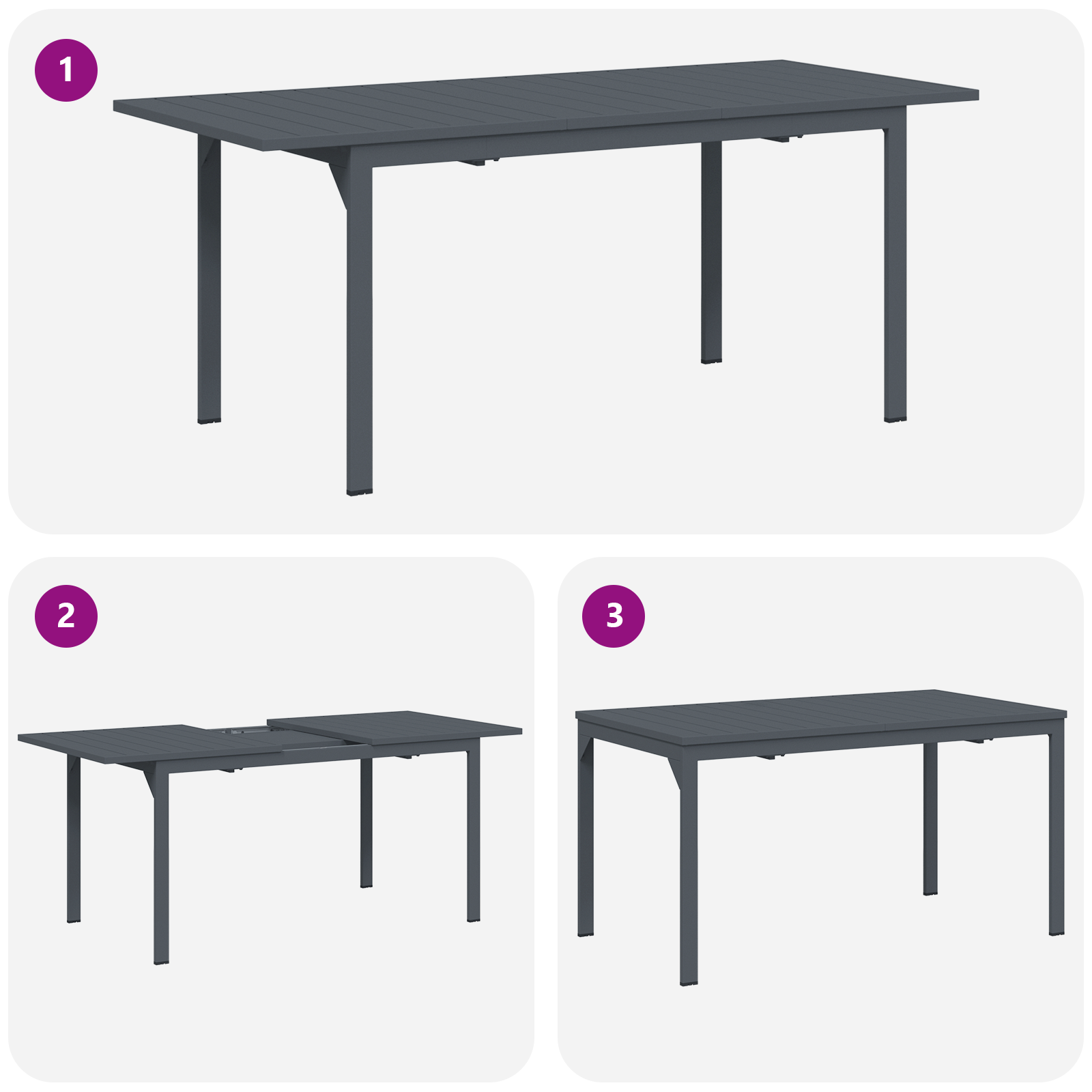 1

2

3