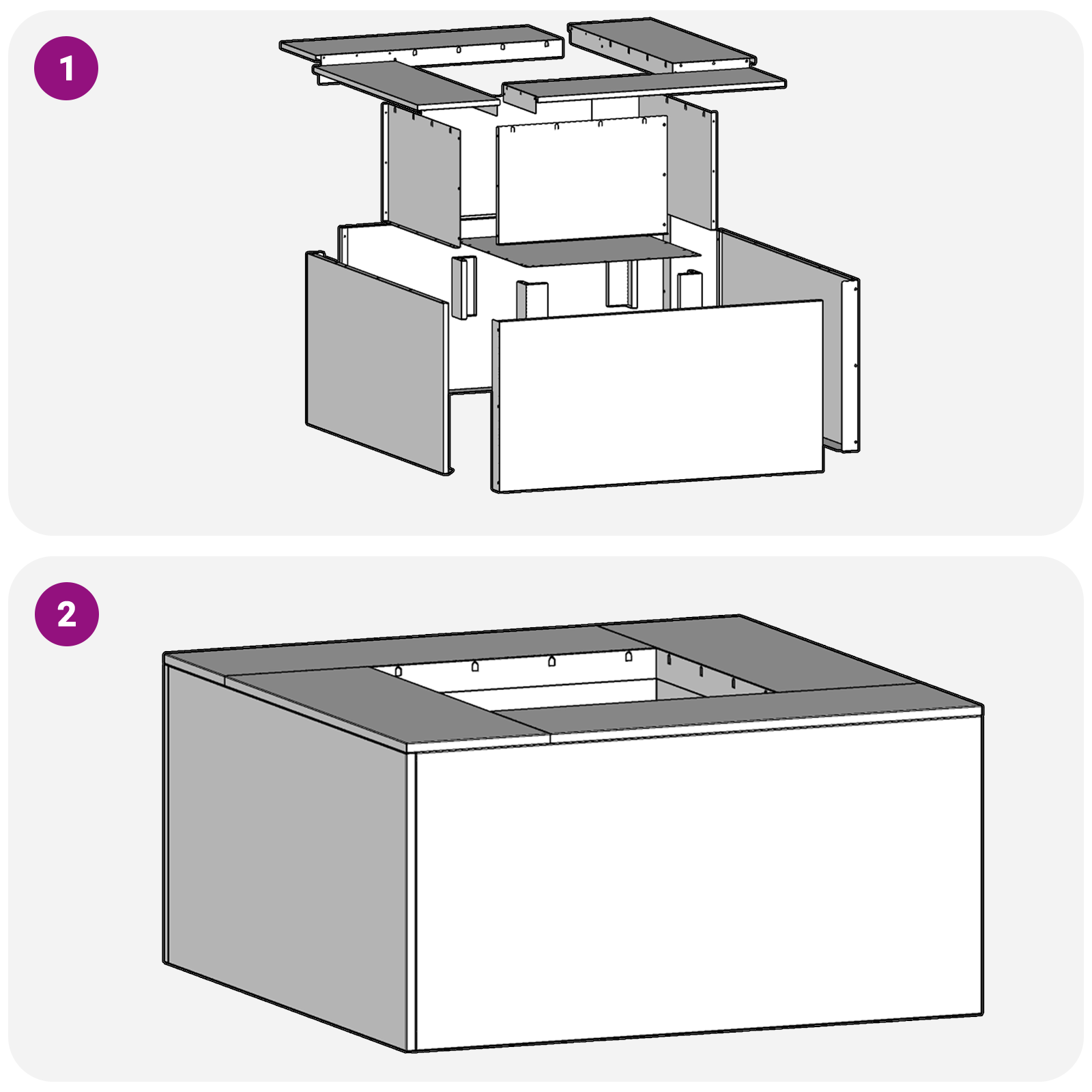 1

2