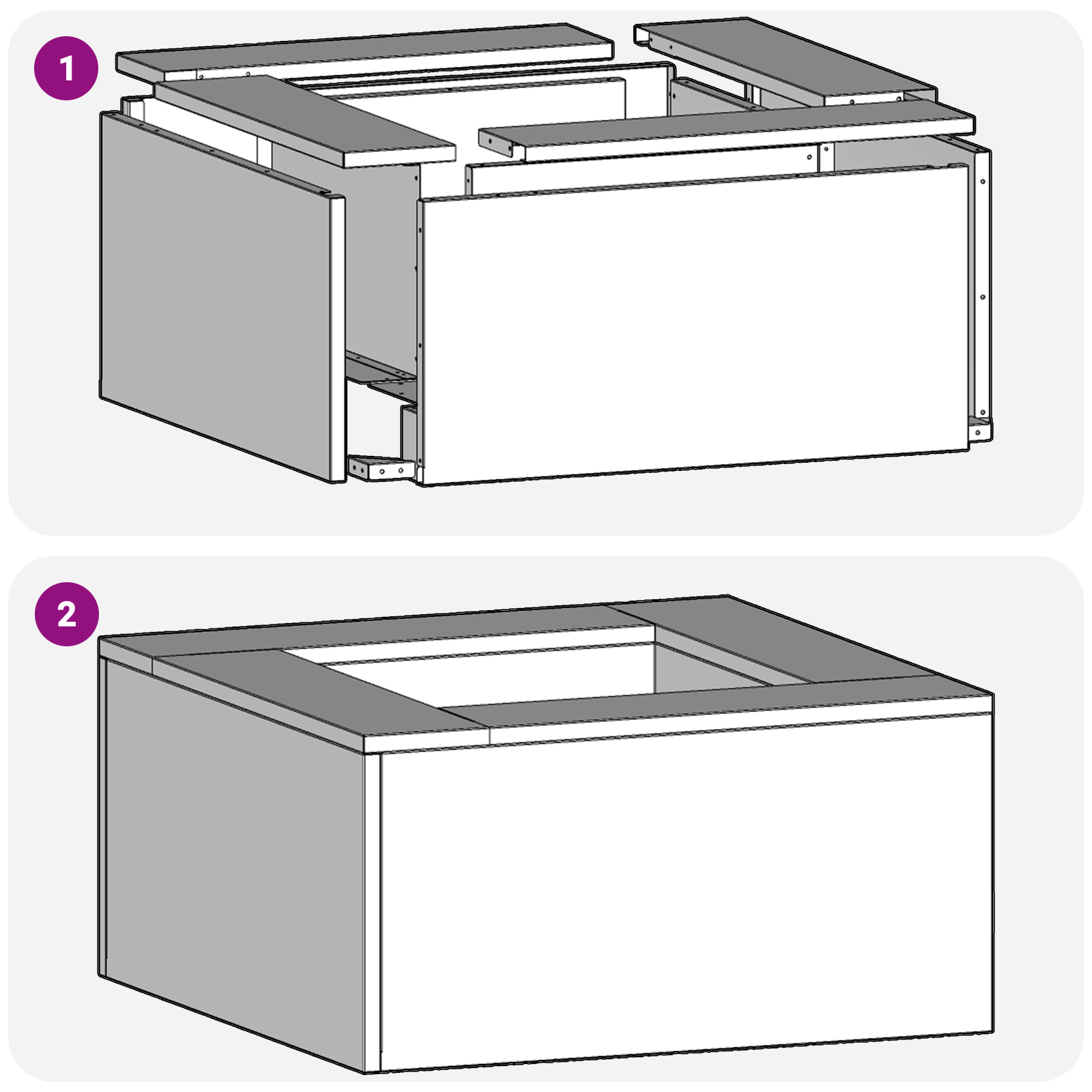 1

2