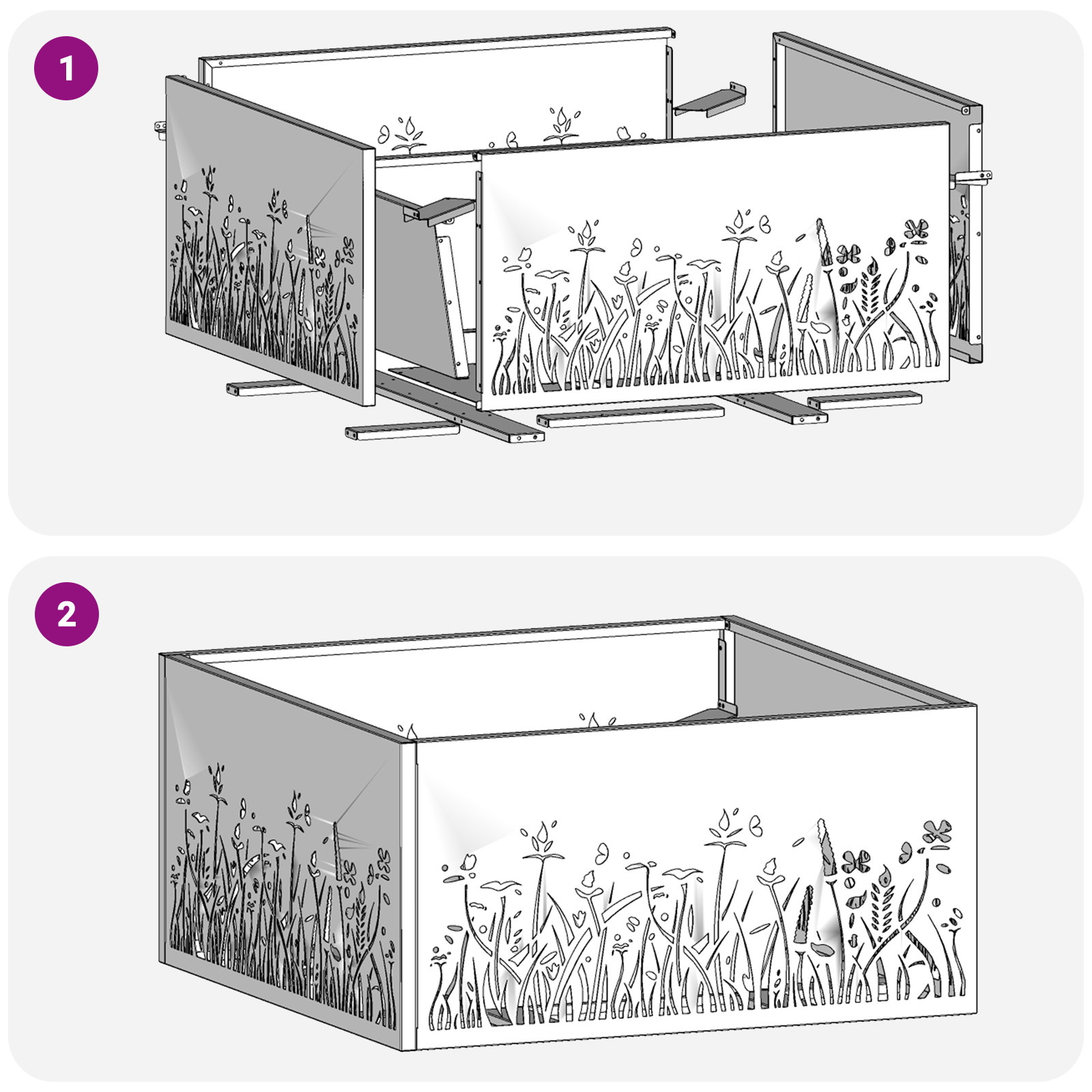 1

2