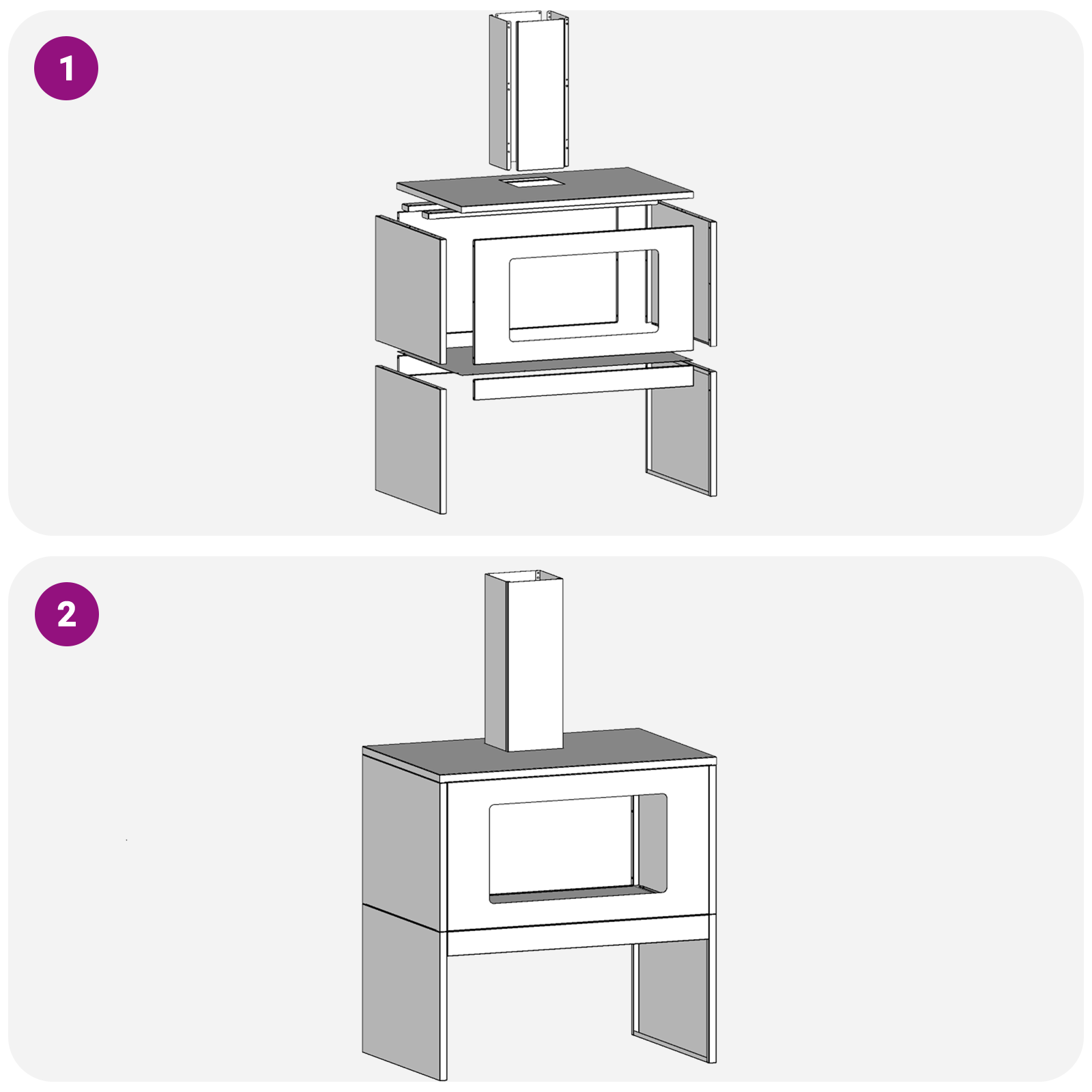 1

2