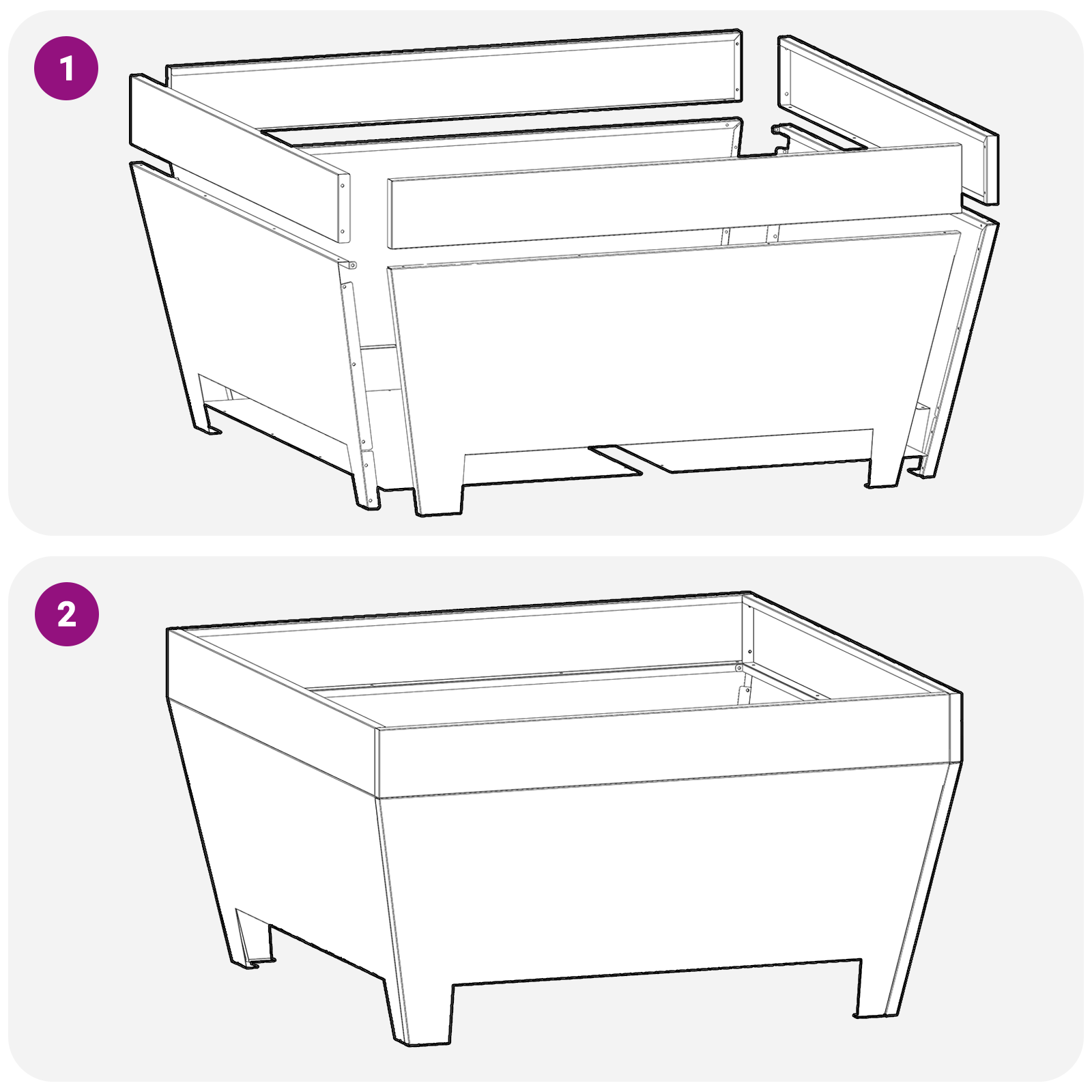 1

2