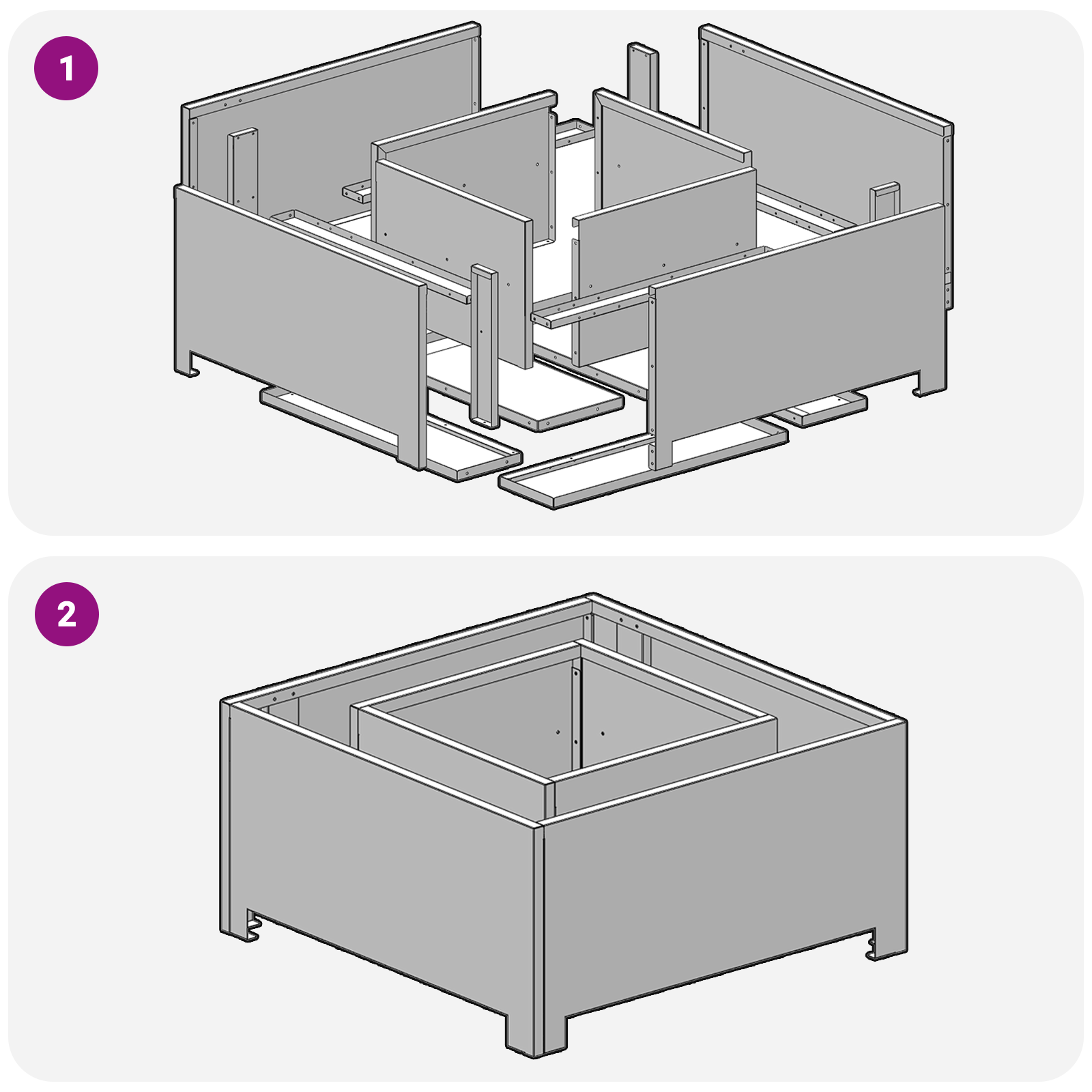 1

2