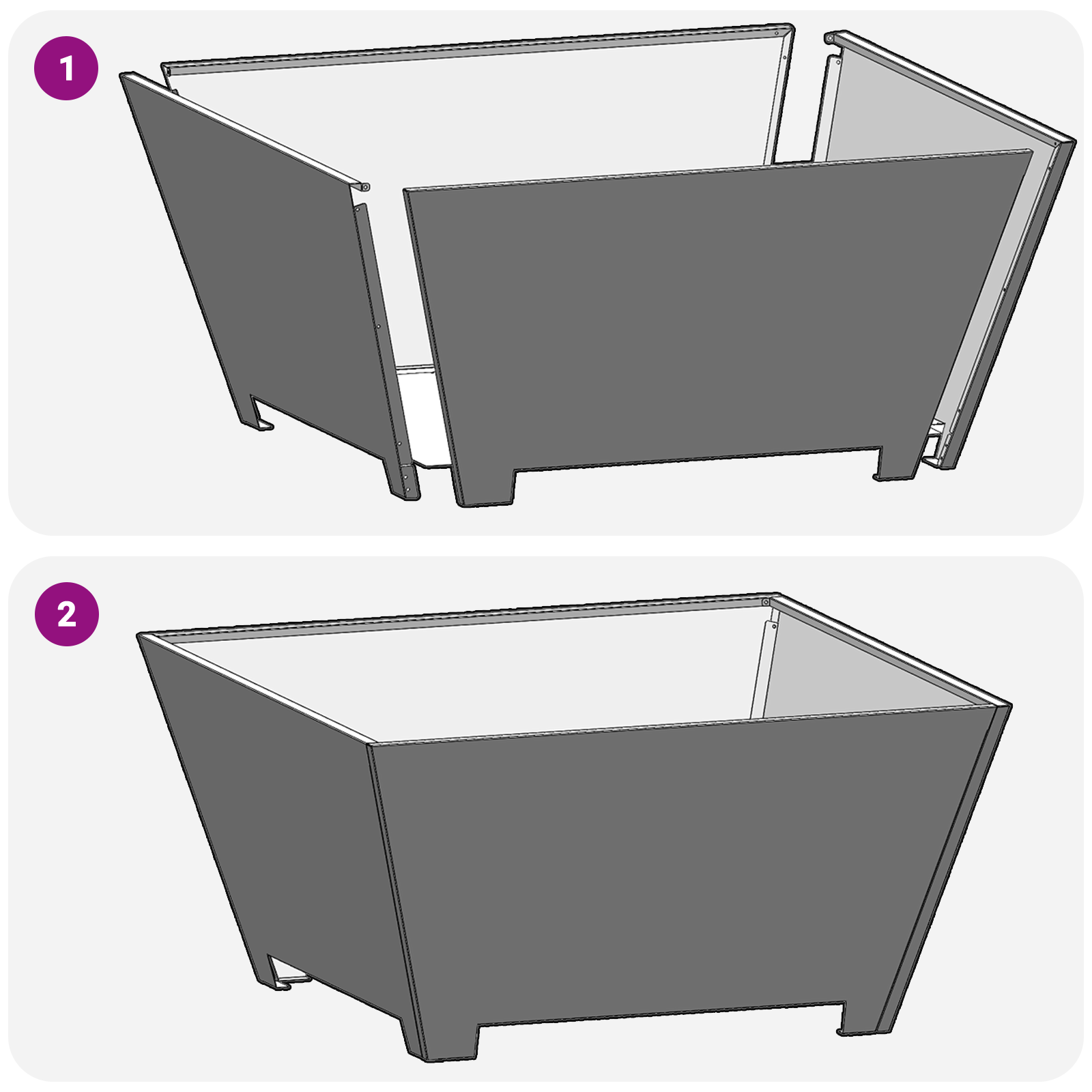 1

2