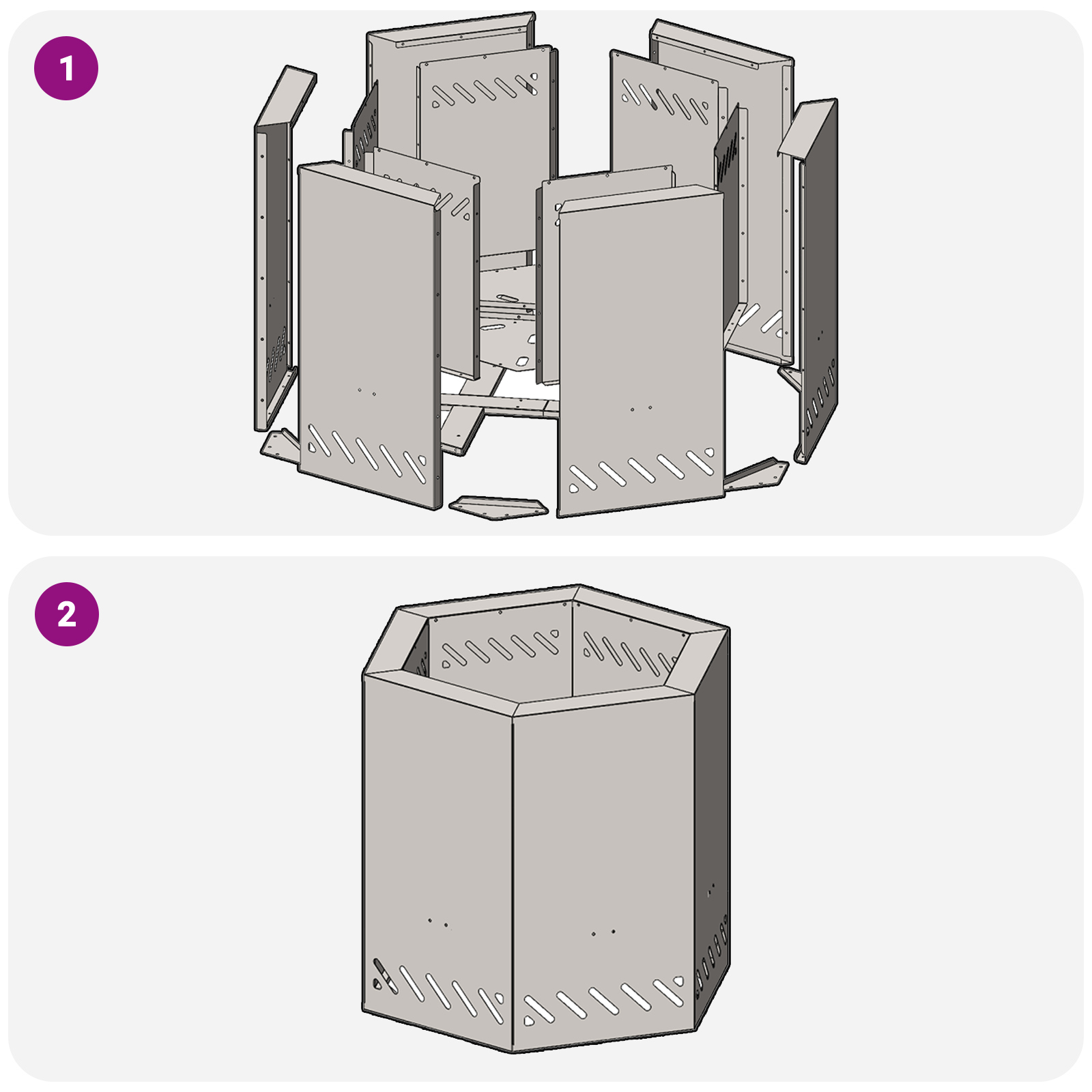 1

2