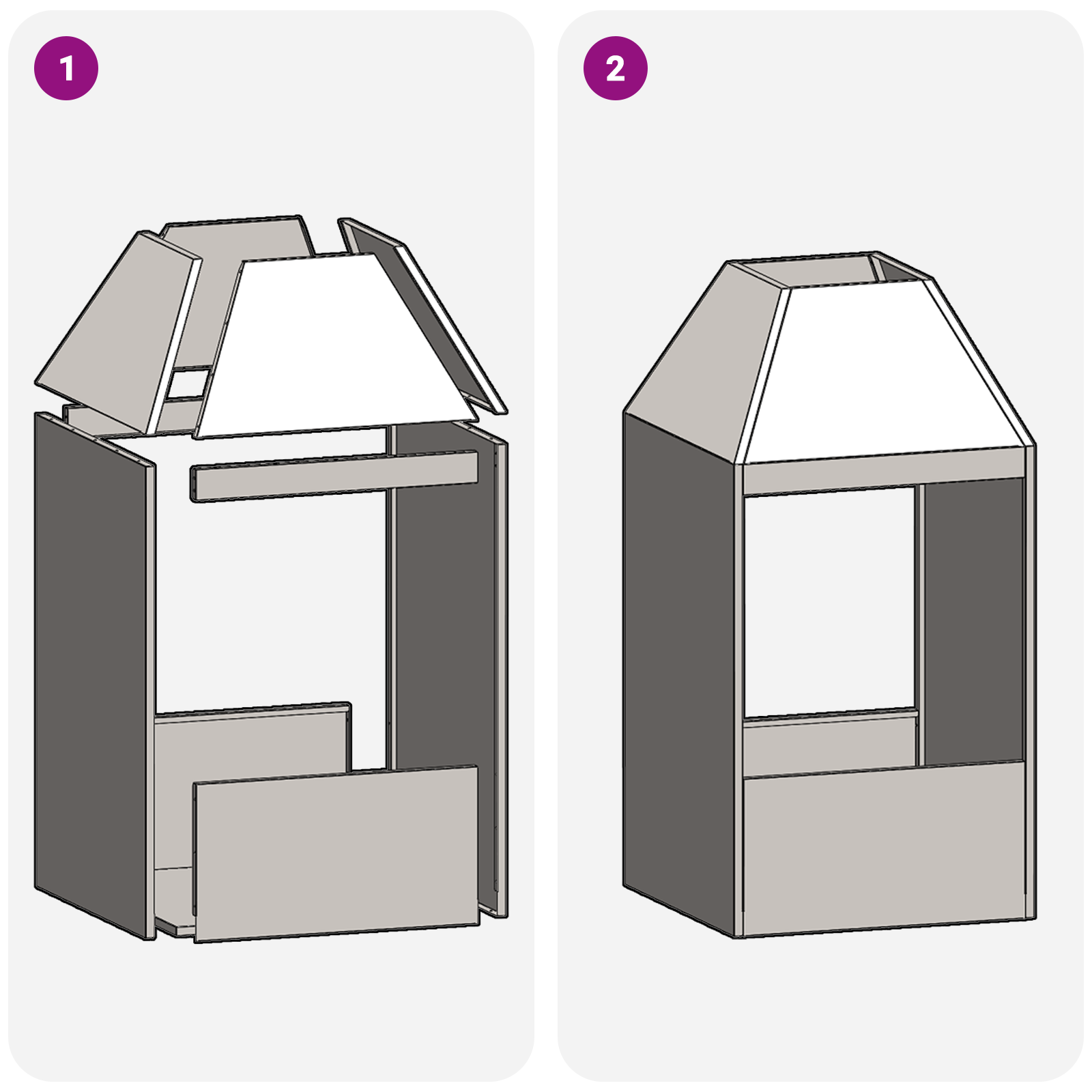 1

2