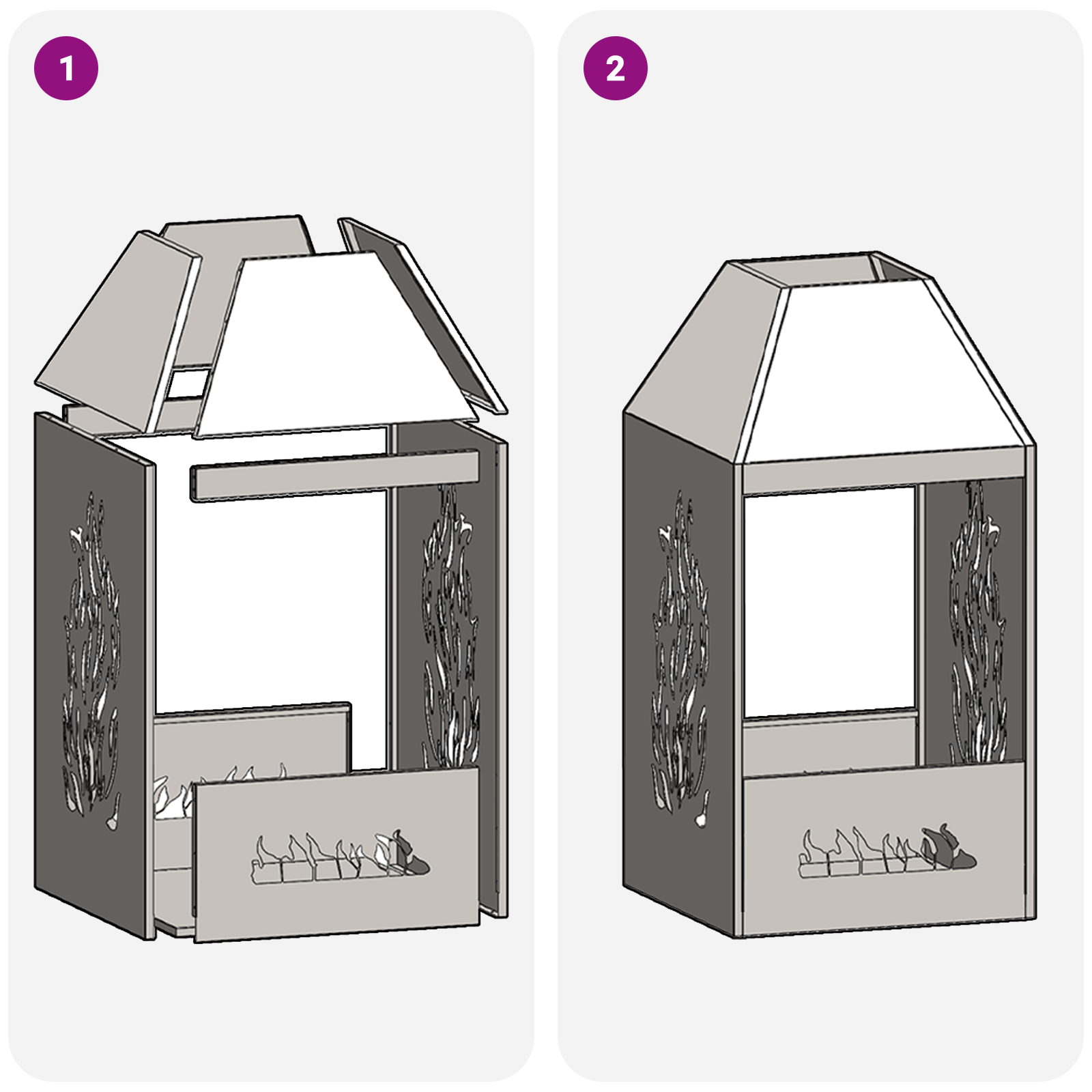 1

2