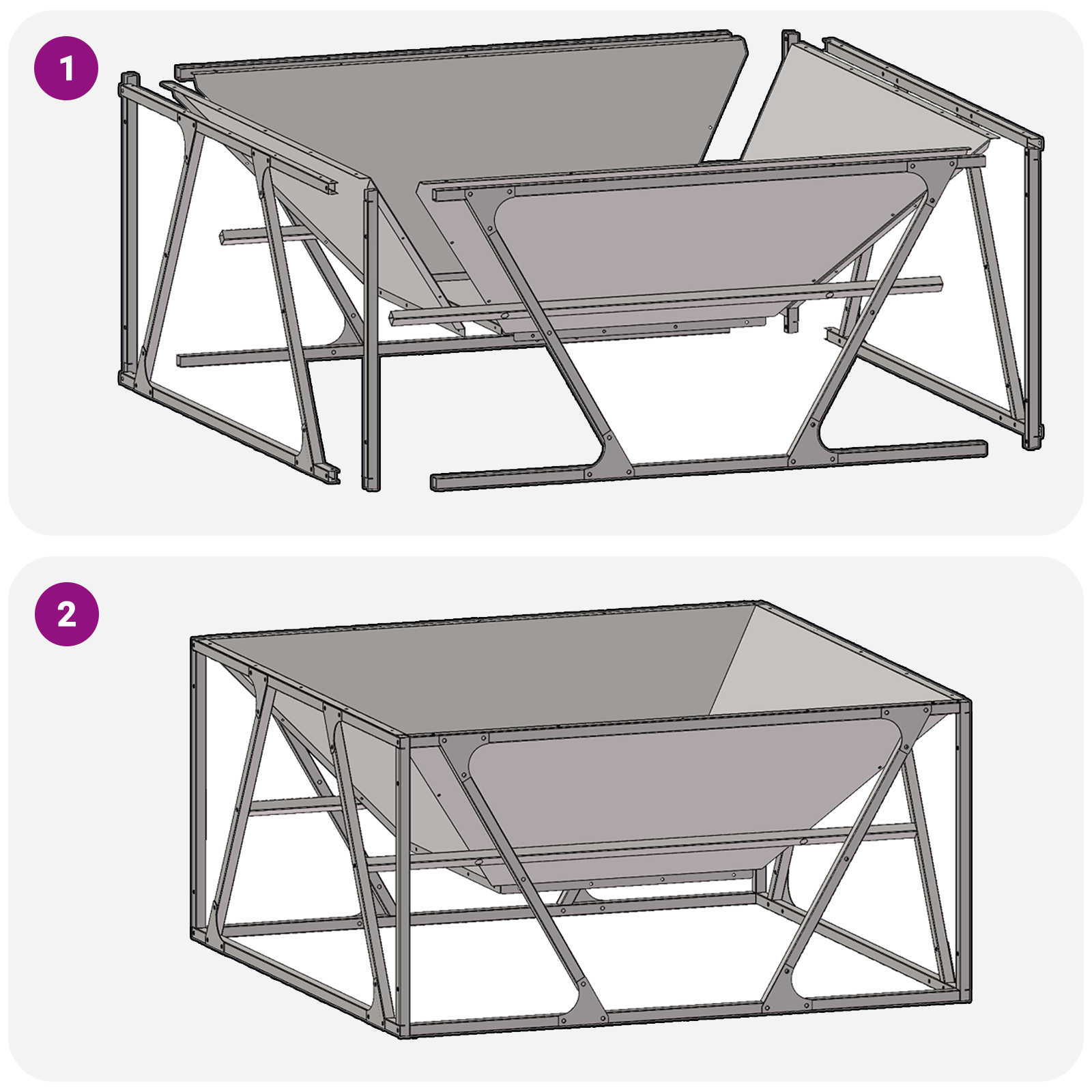 1

2