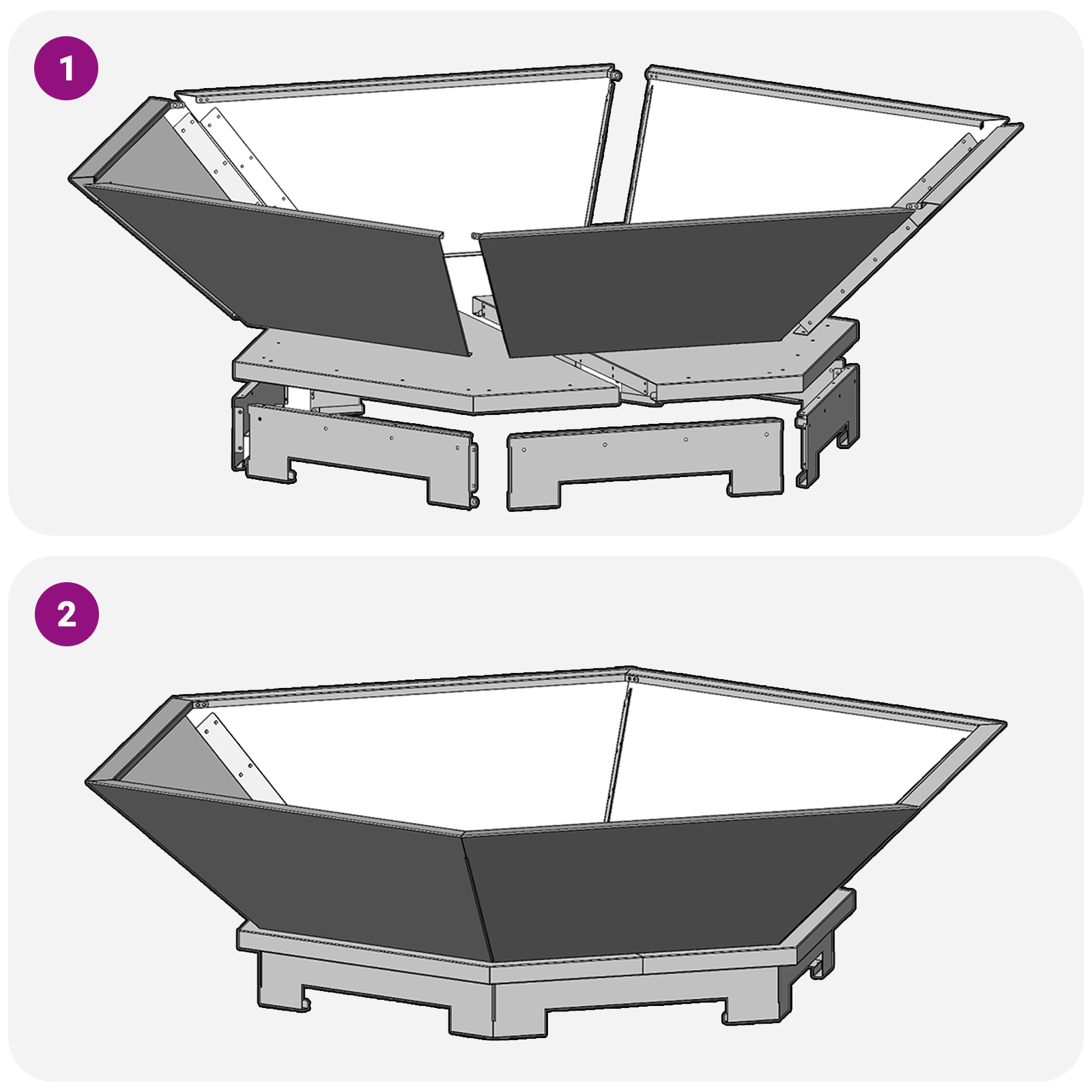 1

2