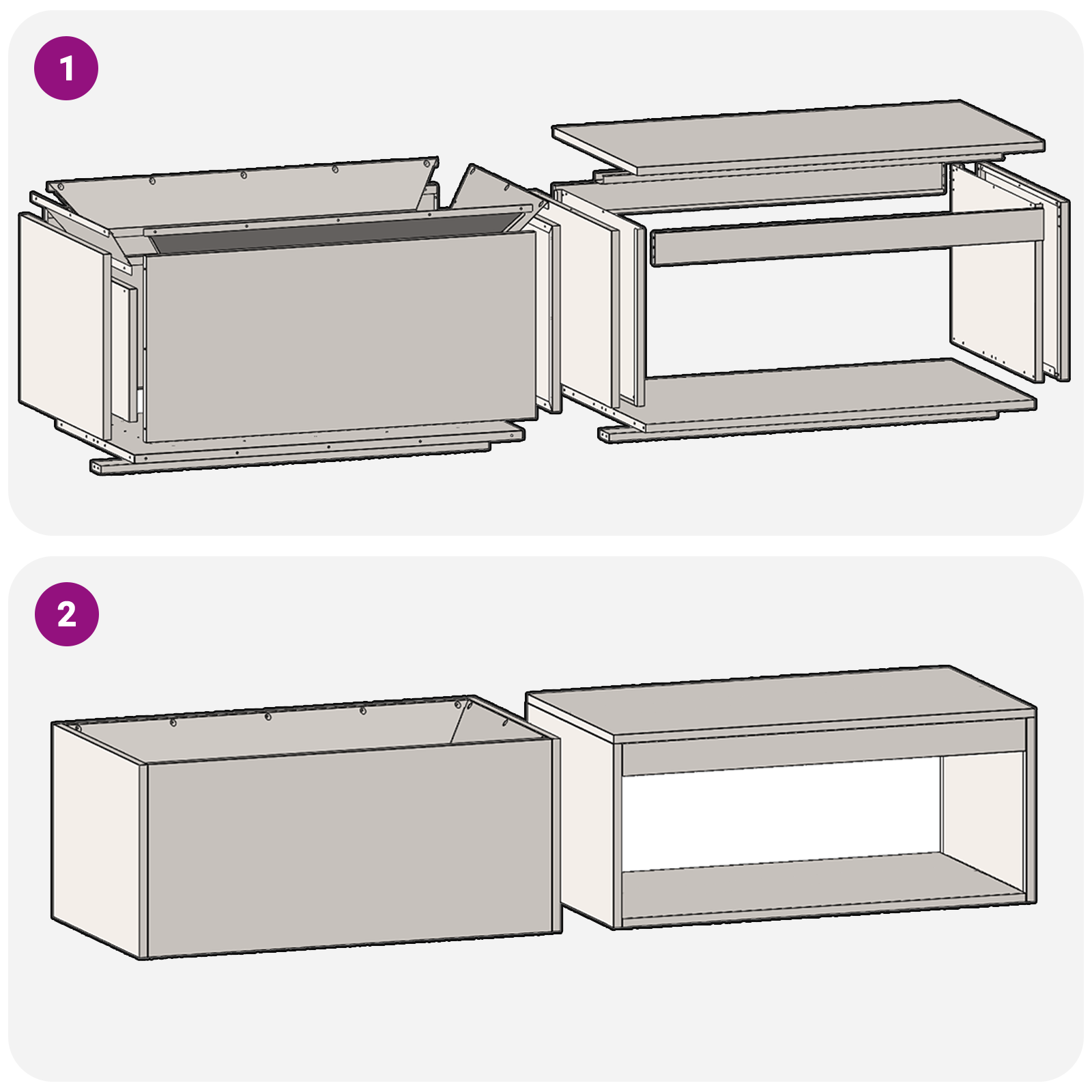 1

2