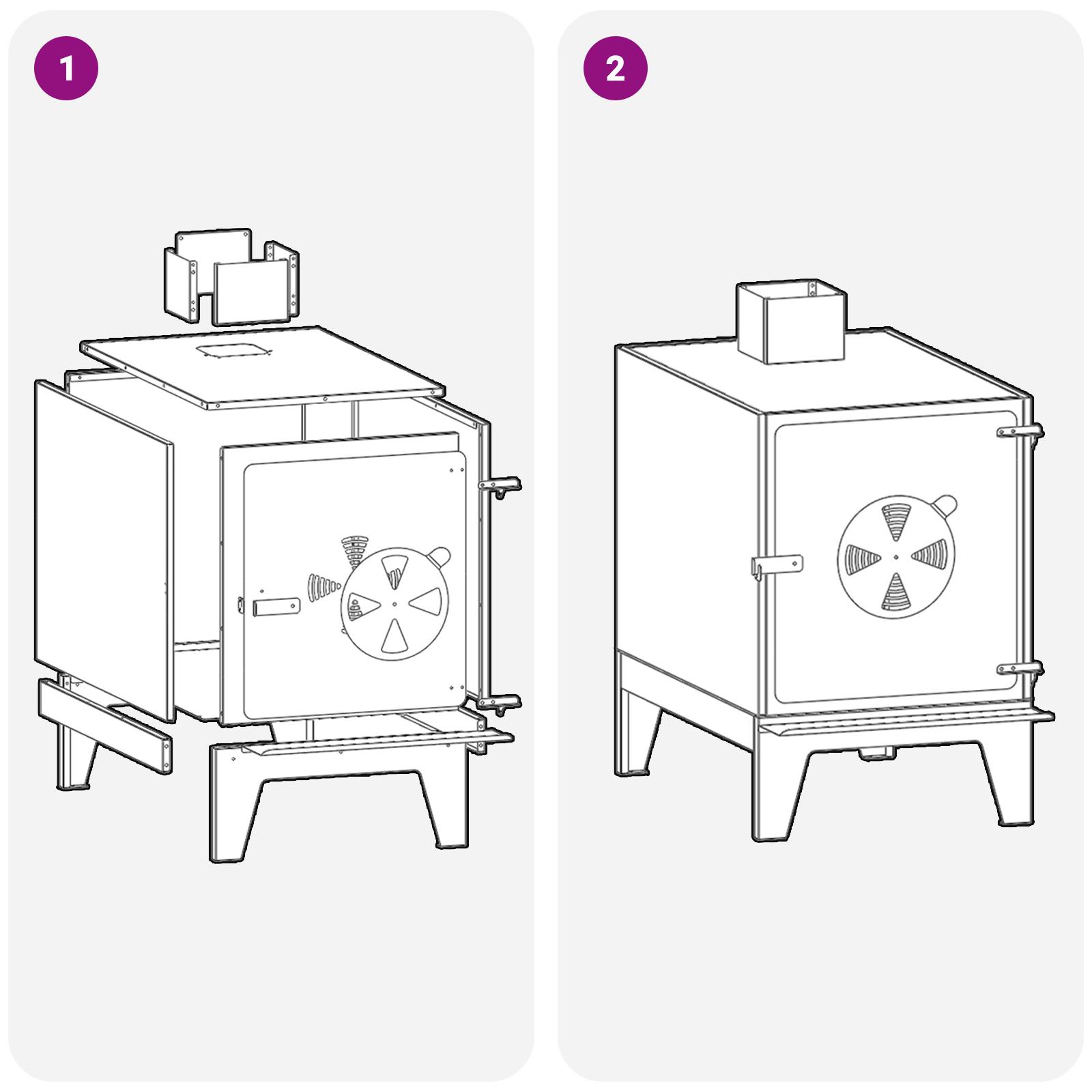 1

2