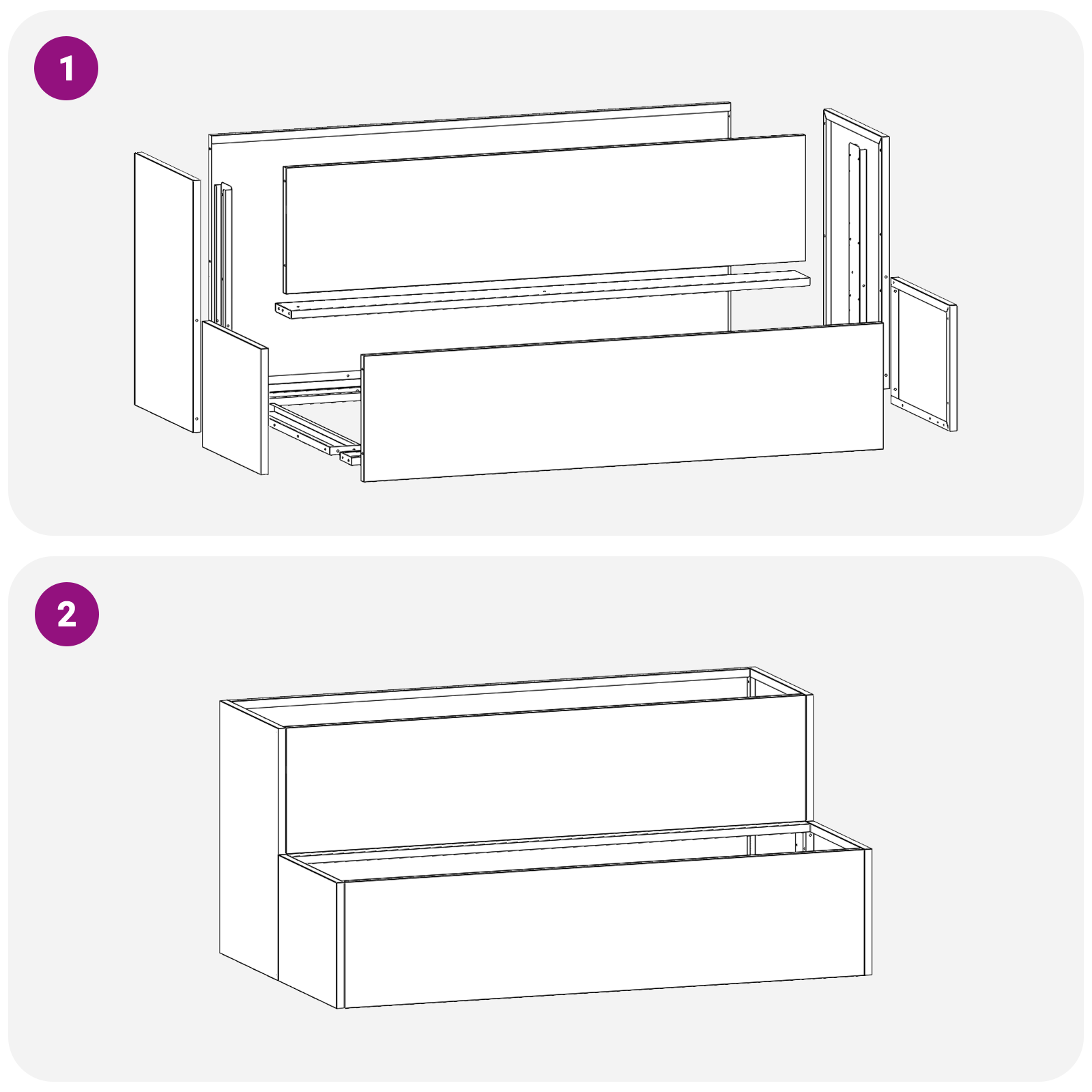 1

2