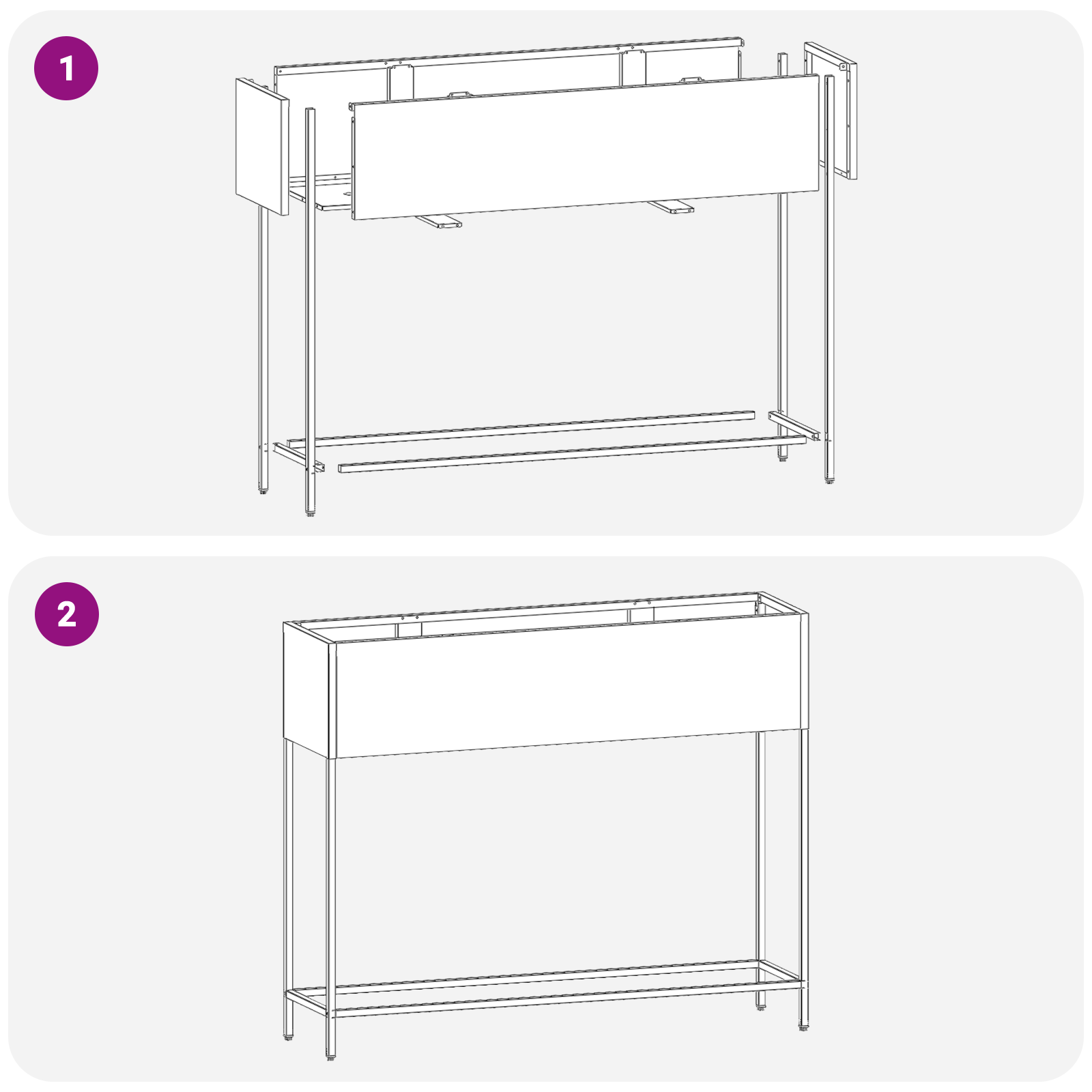 1

2