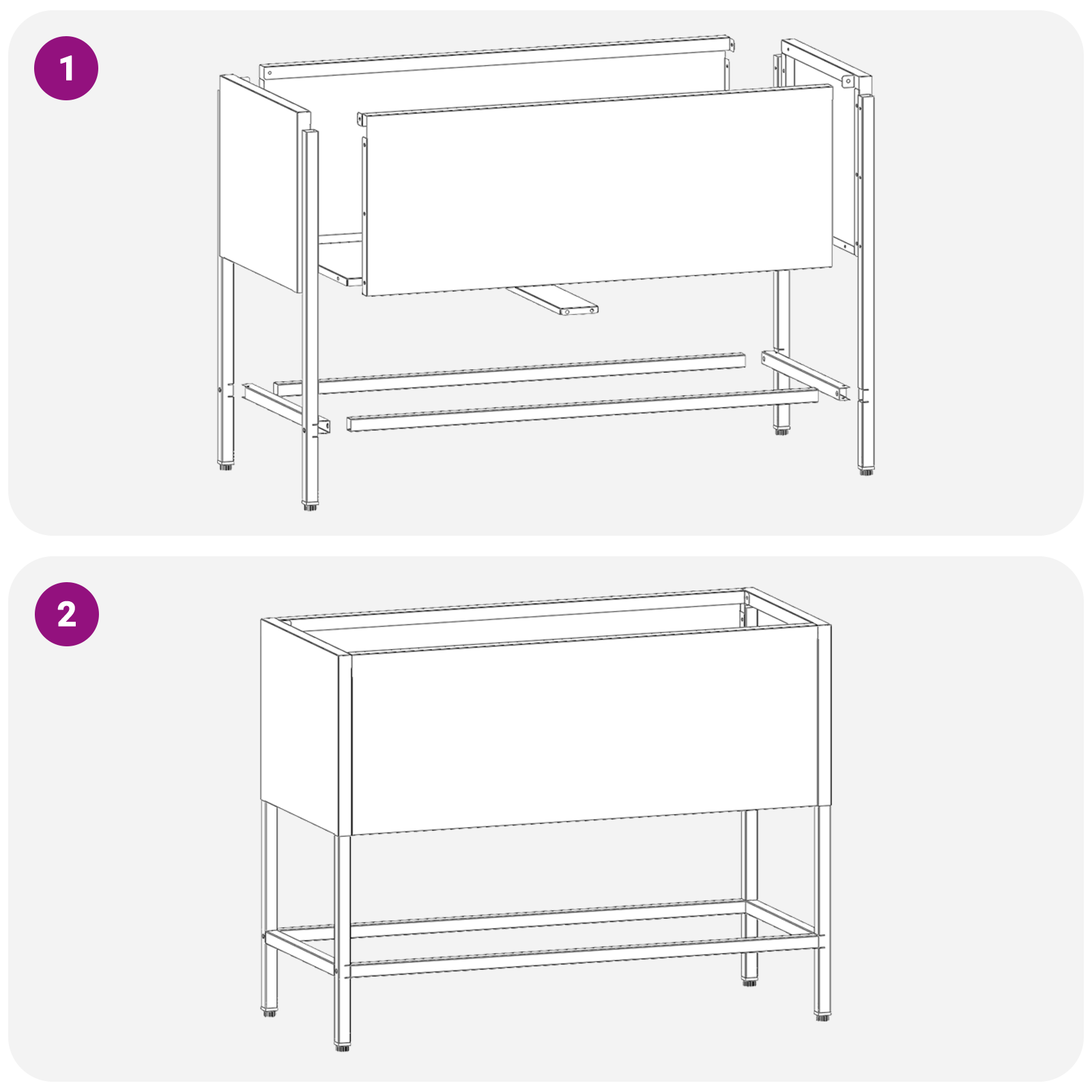 1

2