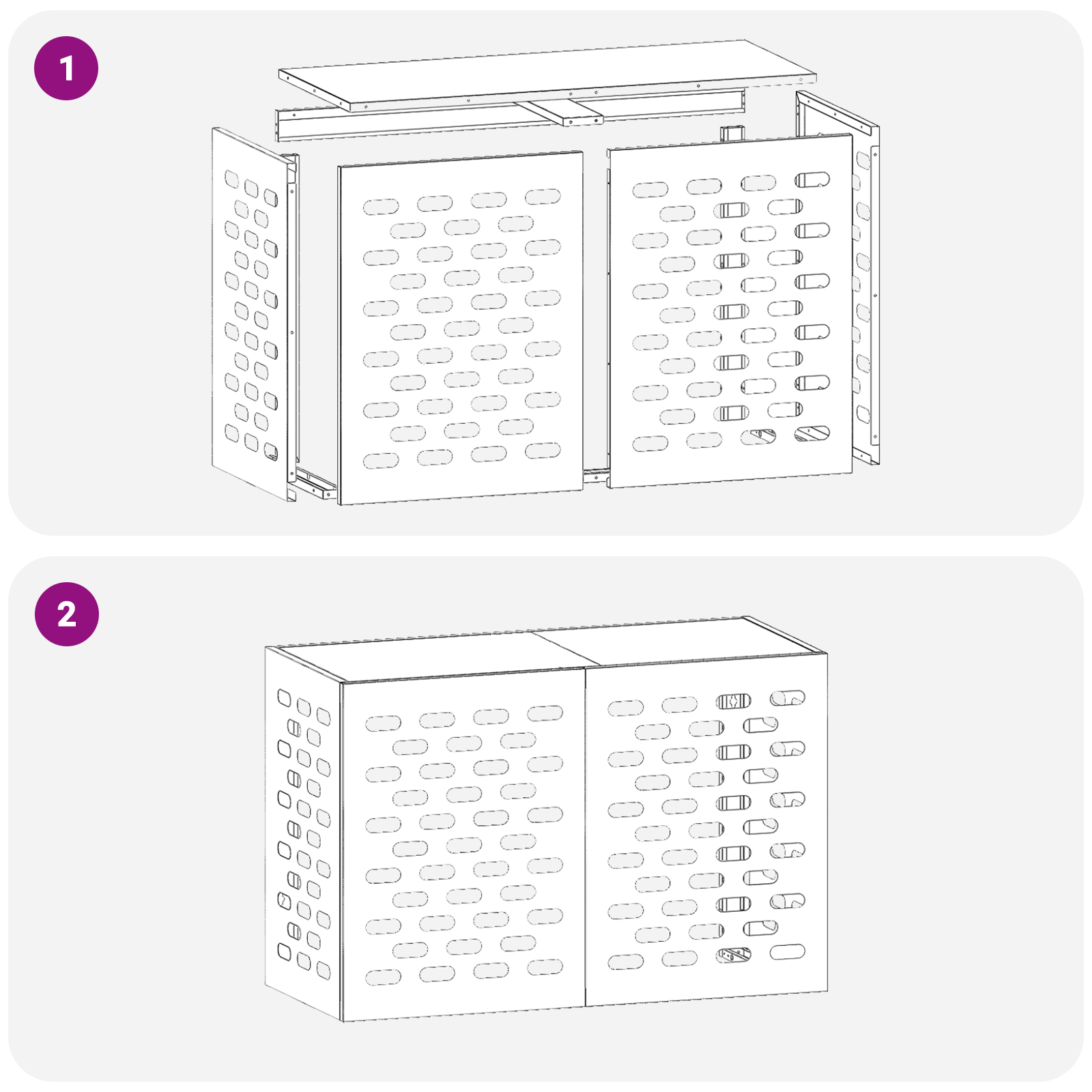 1

2