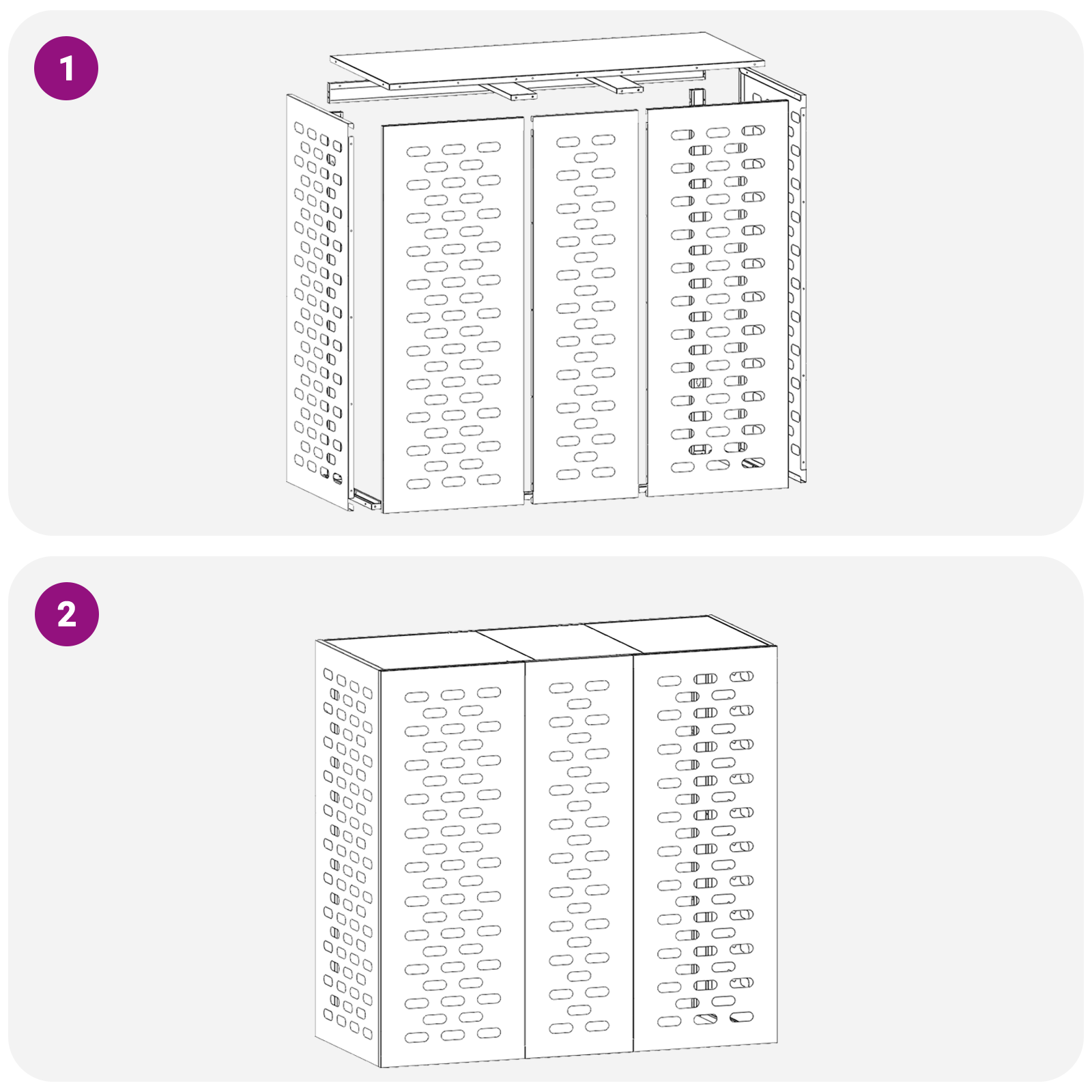 1

2