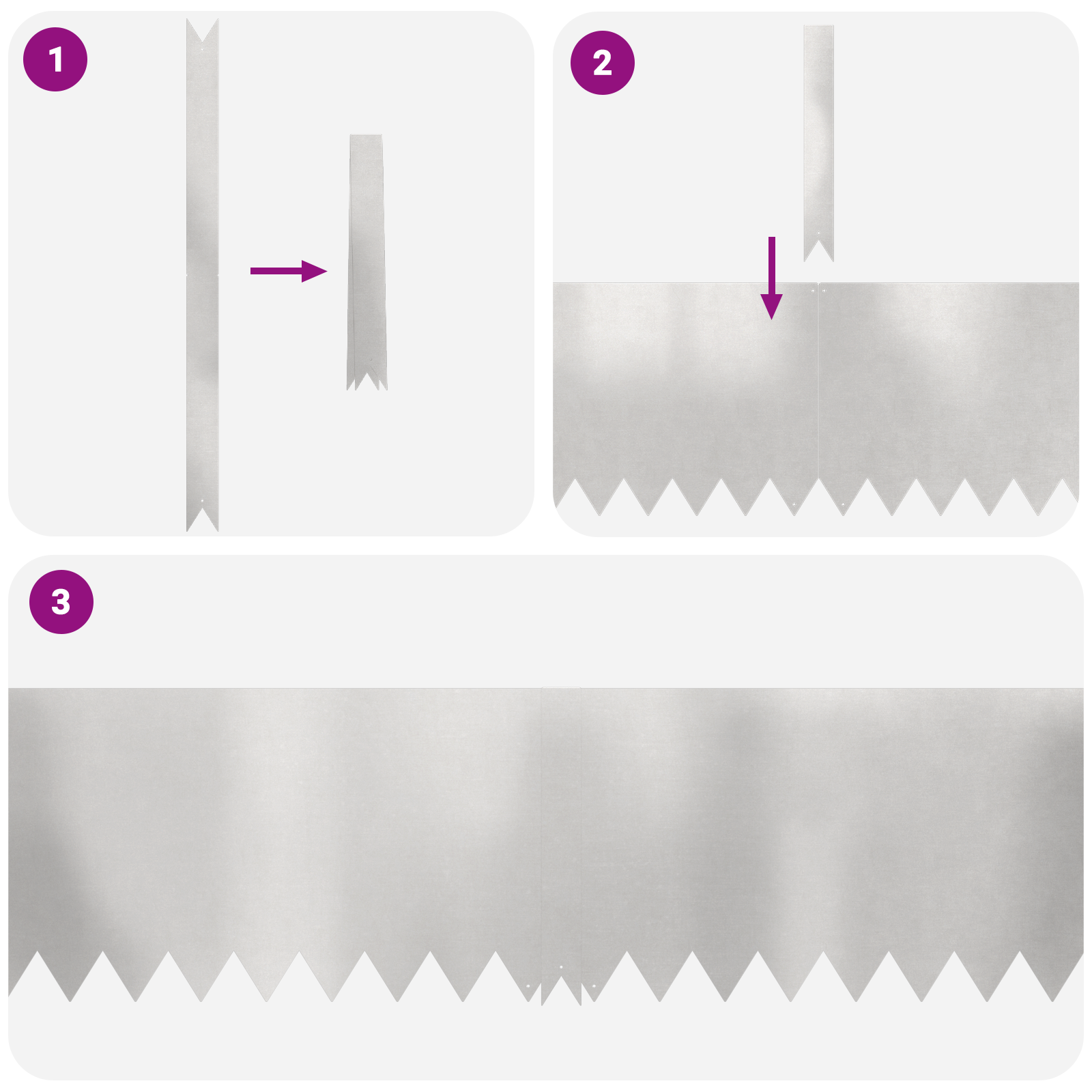 1

2

3