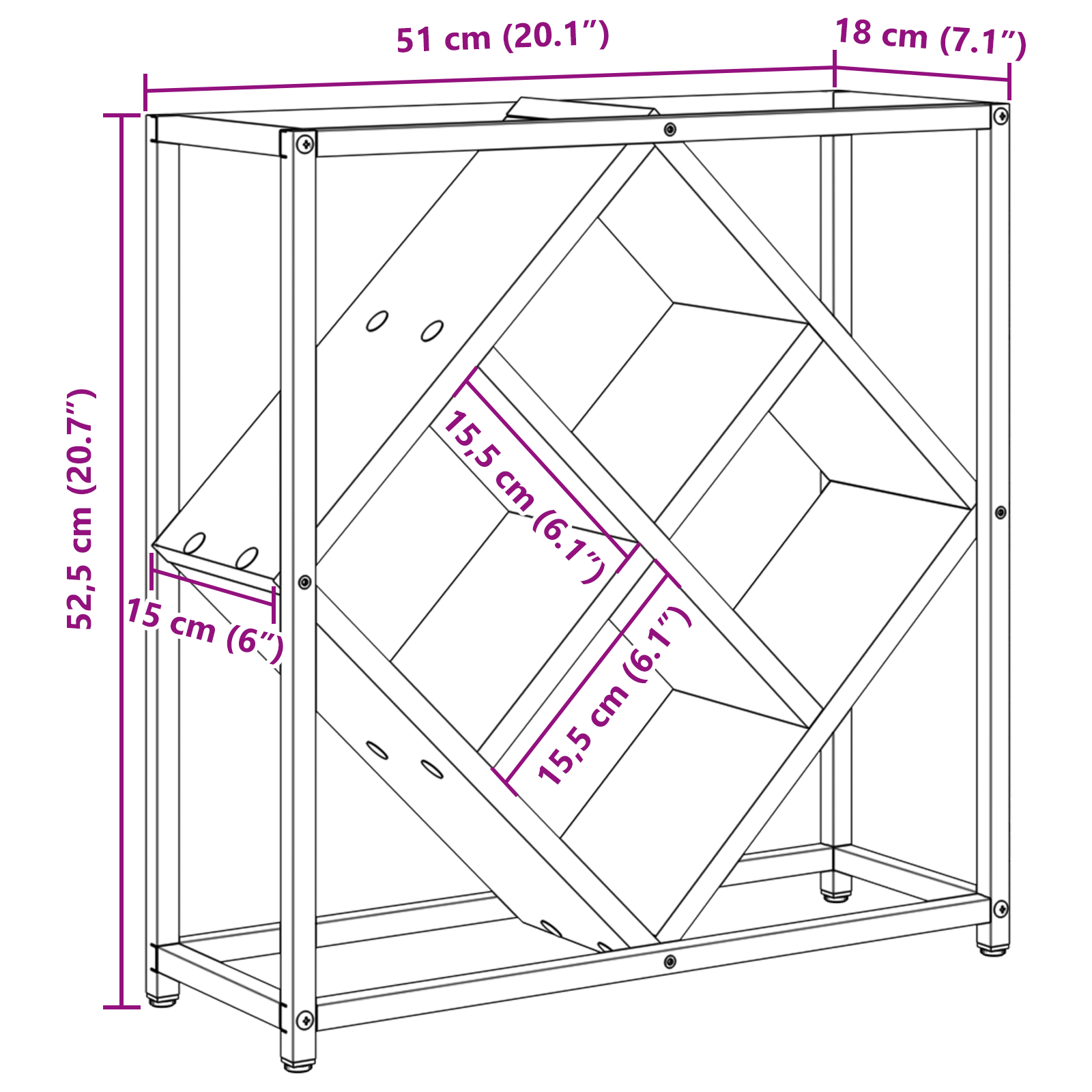 51 cm (20.1″)

18 cm (7.1″)

52,5 cm (20.7″)

15,5 cm (6.1″)

15 cm (6″)

15,5 cm (6.1″)