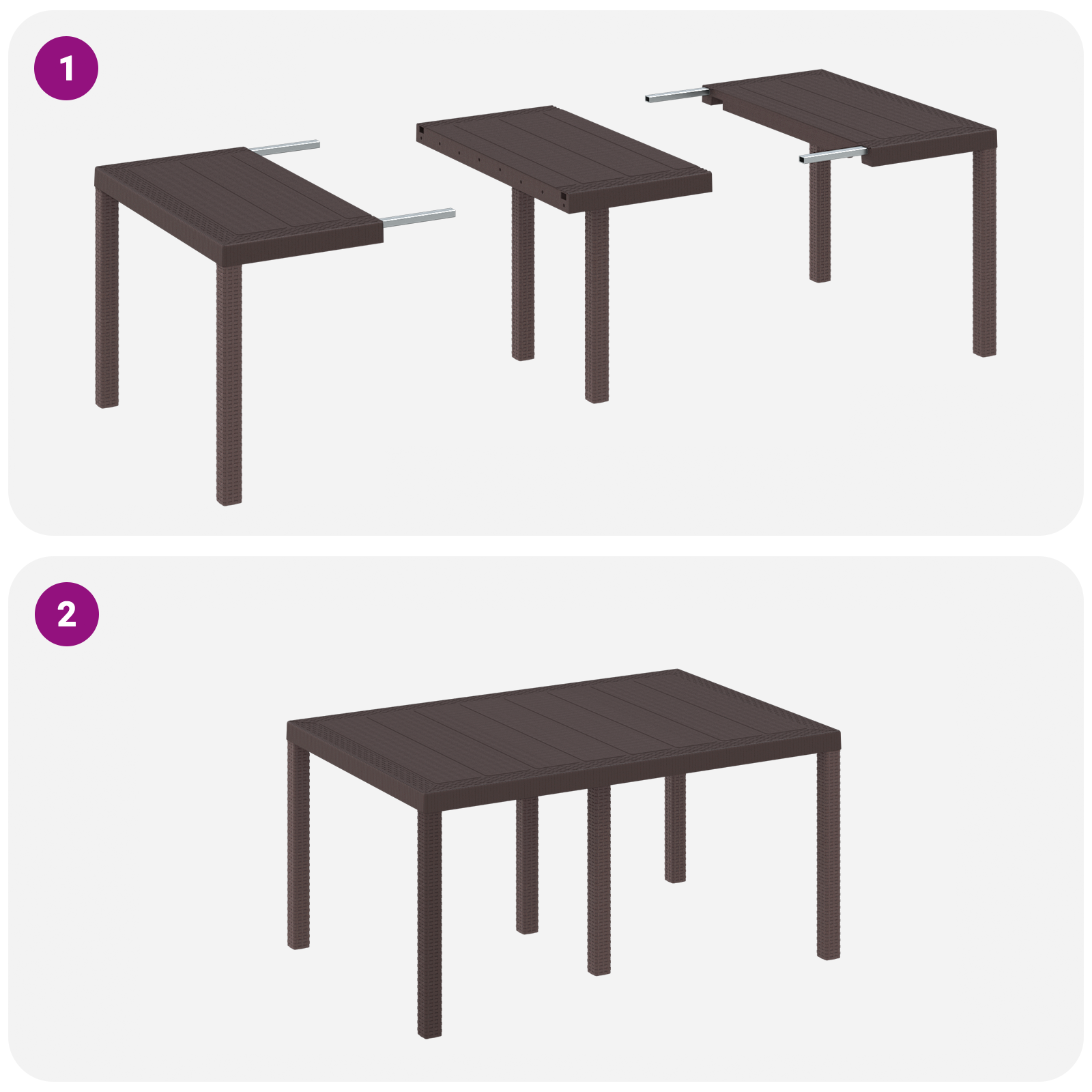 1

2